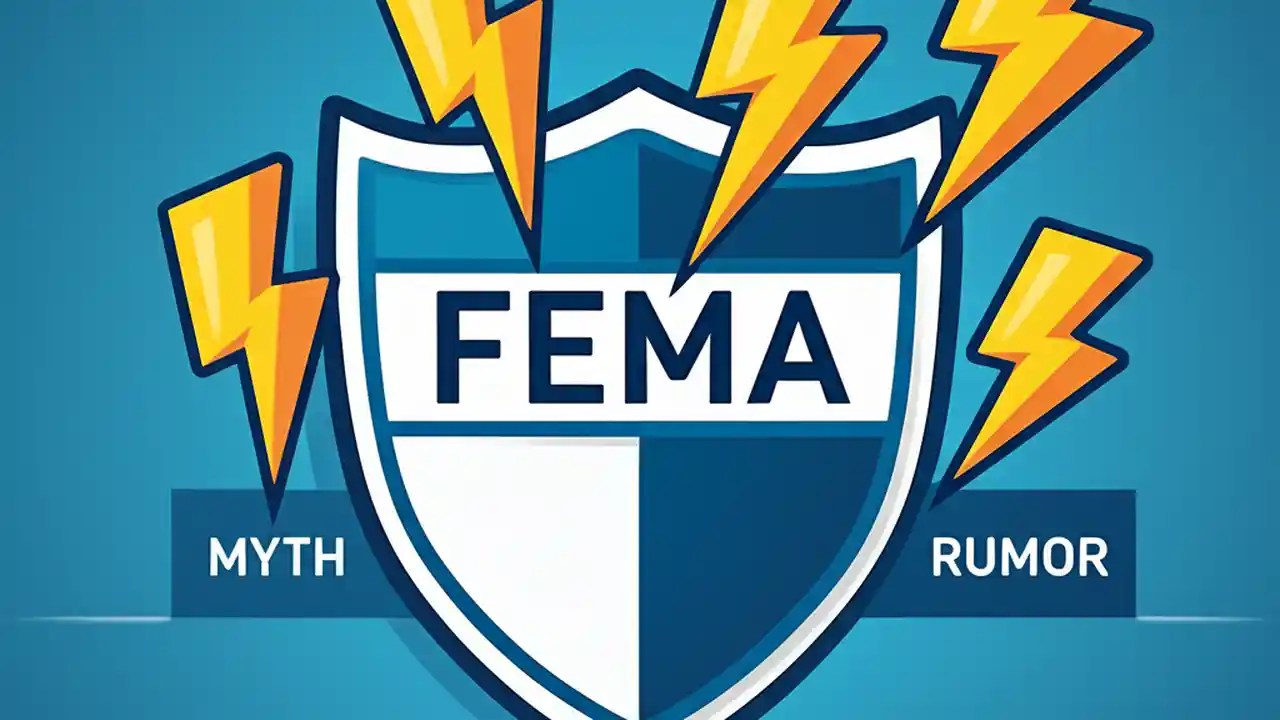 FEMA

MYTH

RUMOR