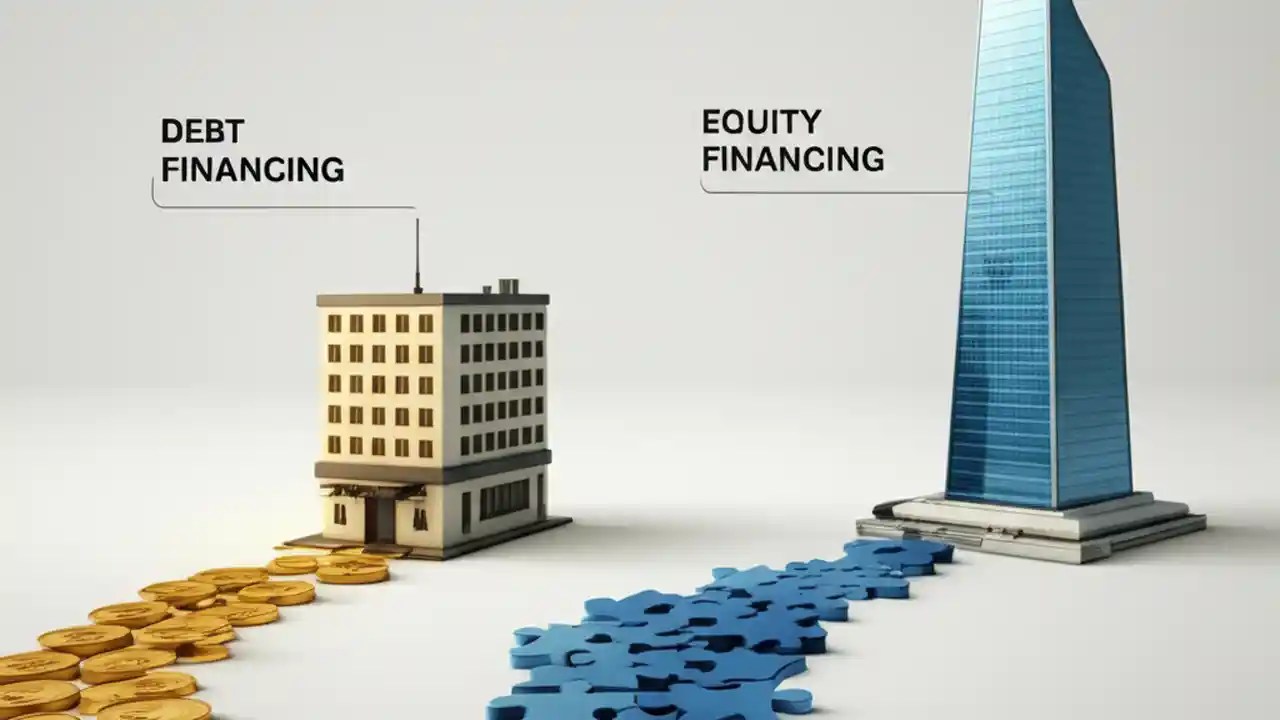 DEBT FINANCING

EQUITY FINANCING