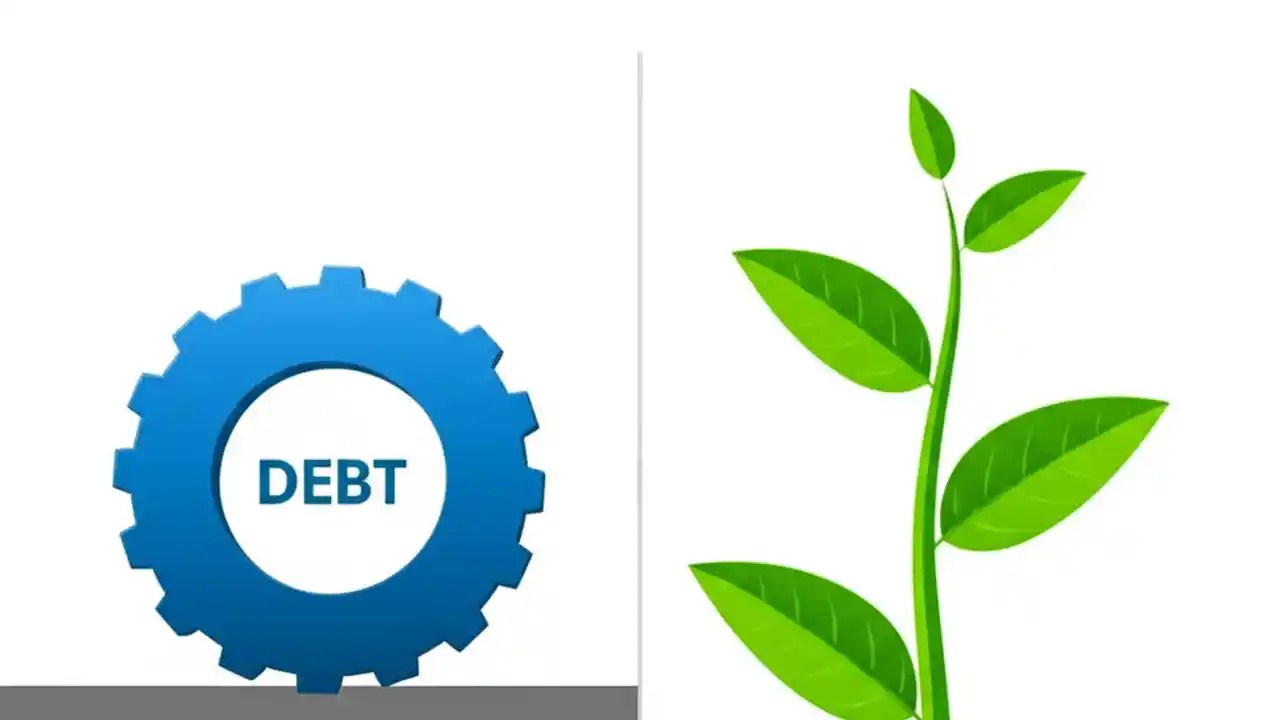 DEBT