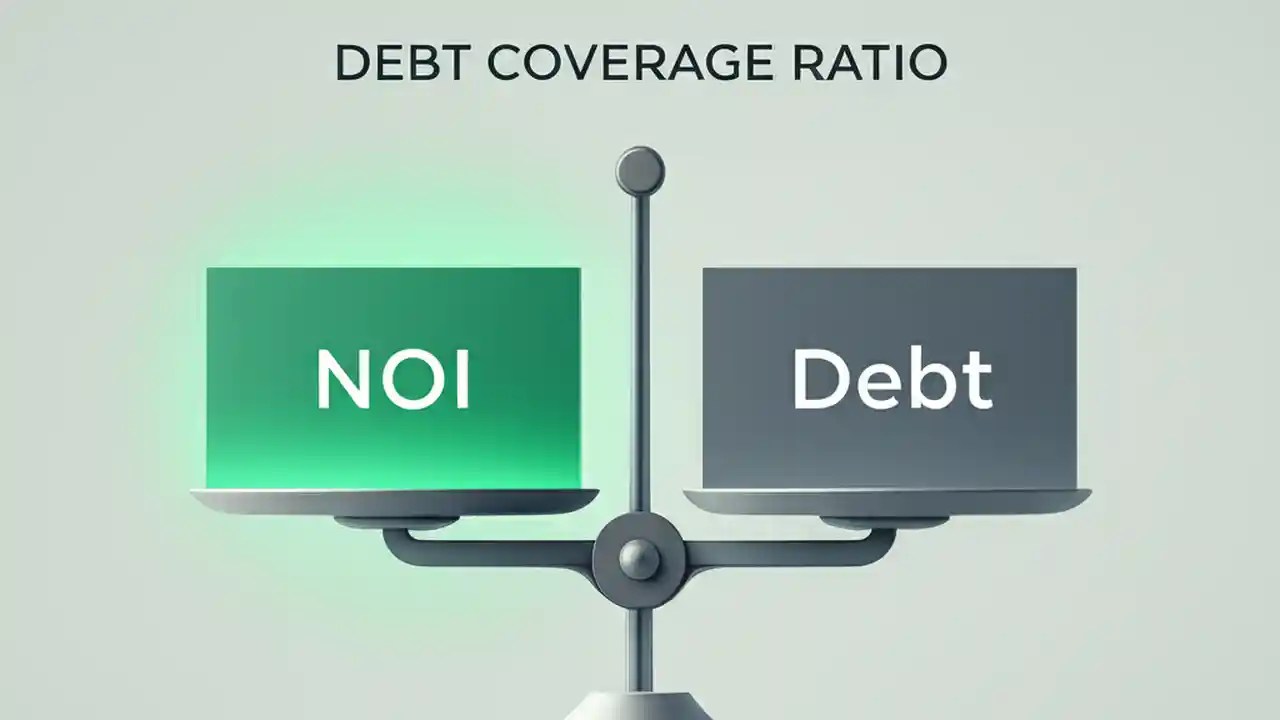 DEBT COVERAGE RATIO

NOI

Debt