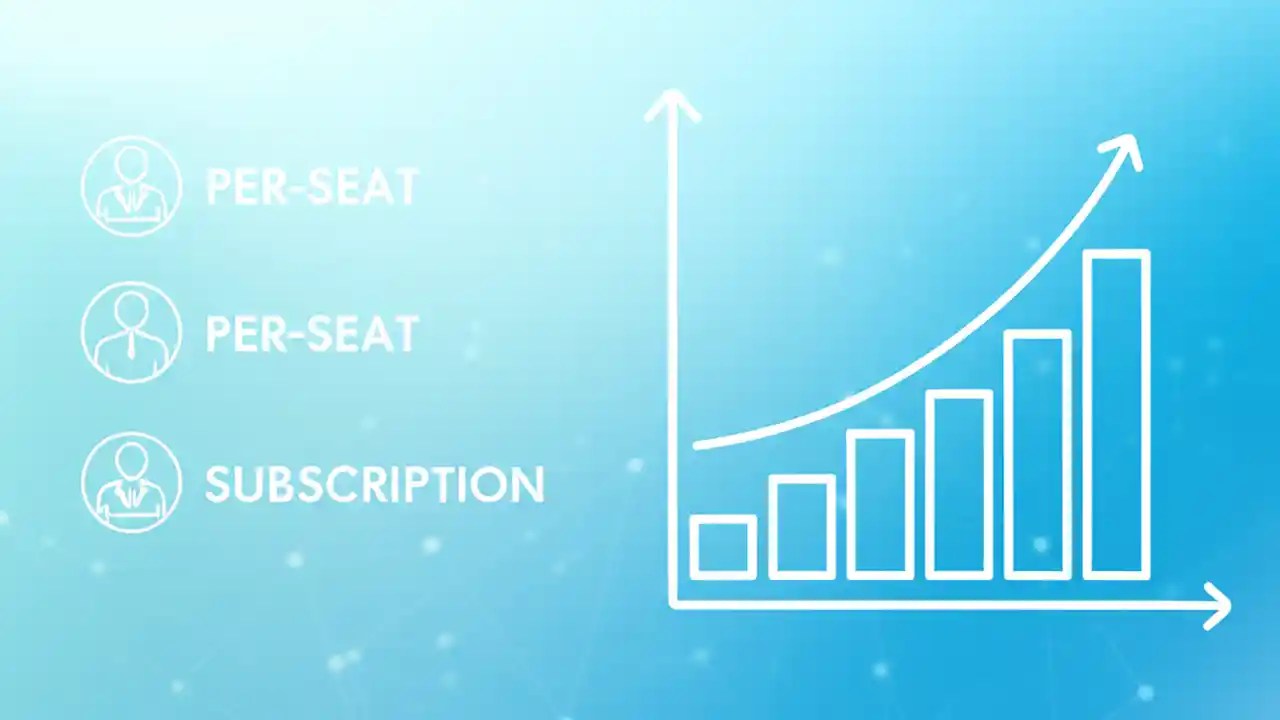 PER-SEAT

PER-SEAT

SUBSCRIPTION