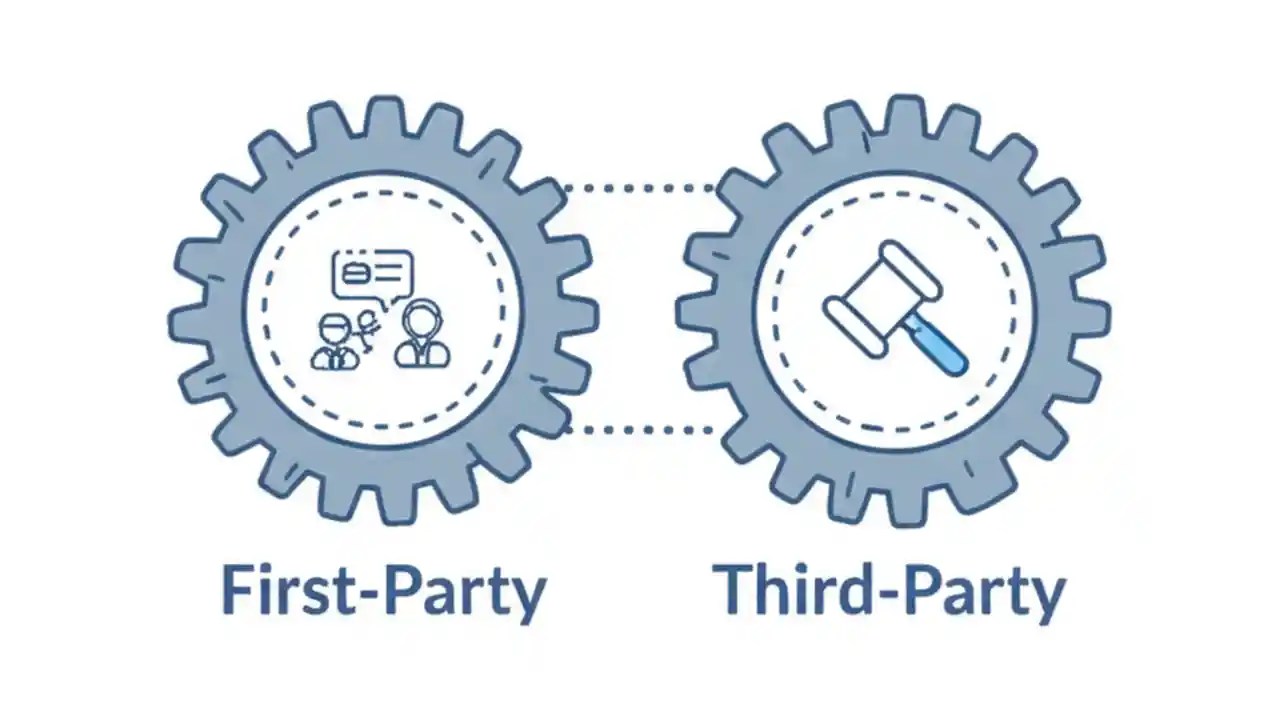 First-Party

Third-Party