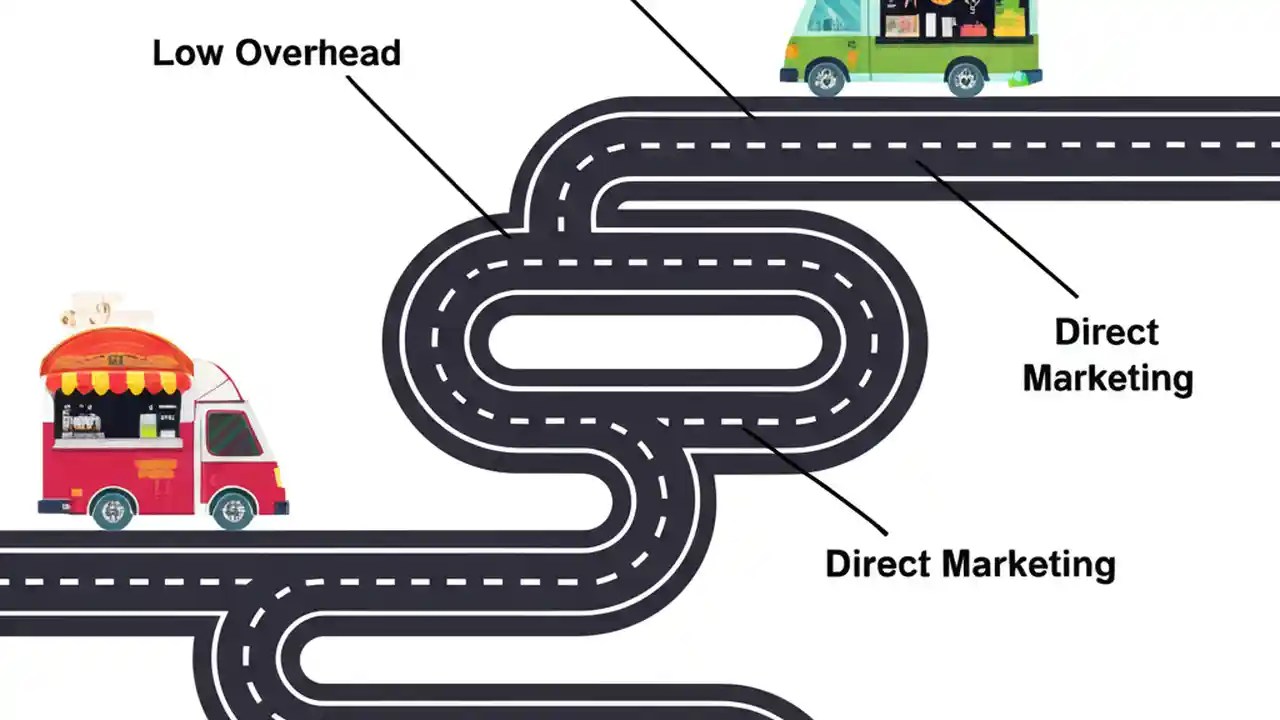 Low Overhead

Direct Marketing

Direct Marketing