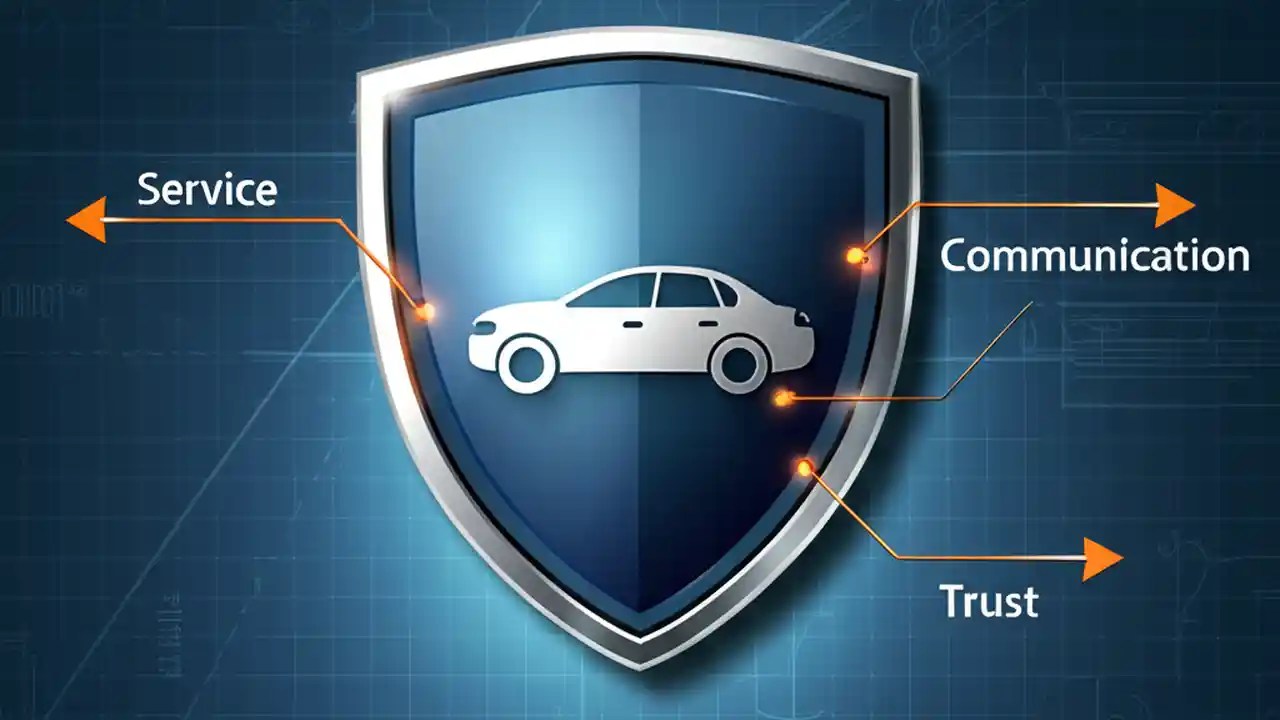 Service

Communication

Trust