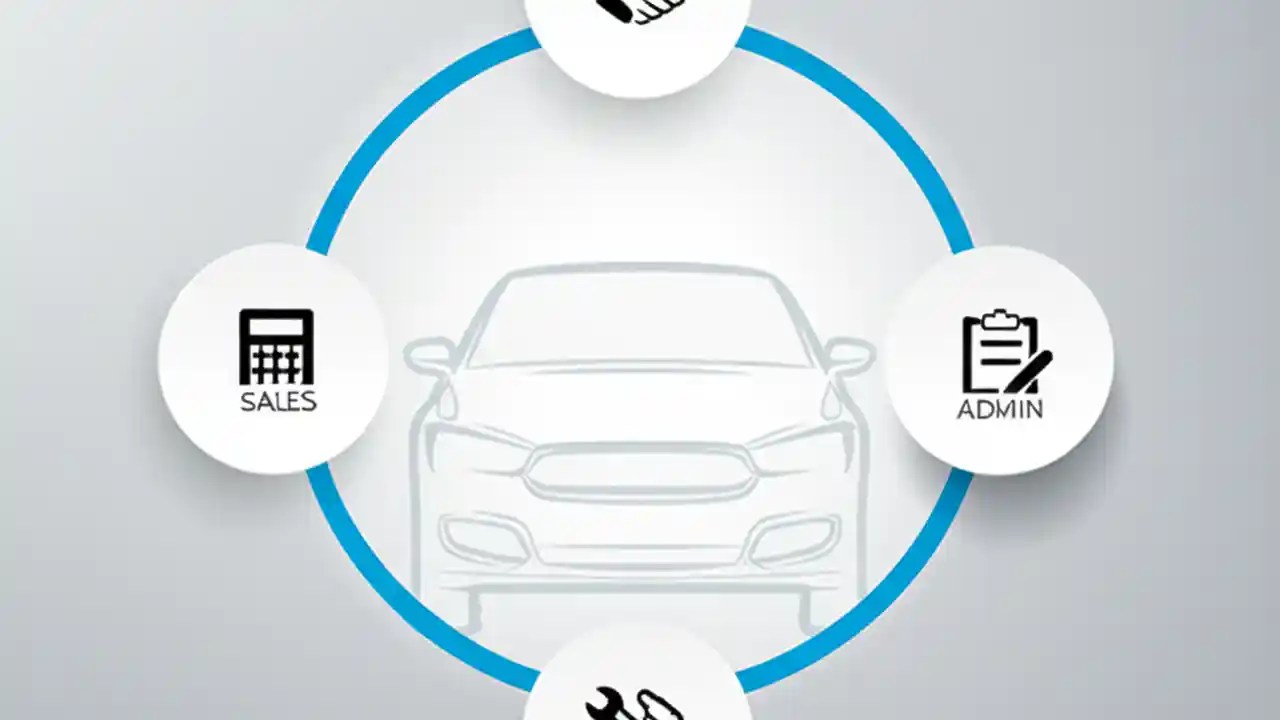 SALES

ADMIN