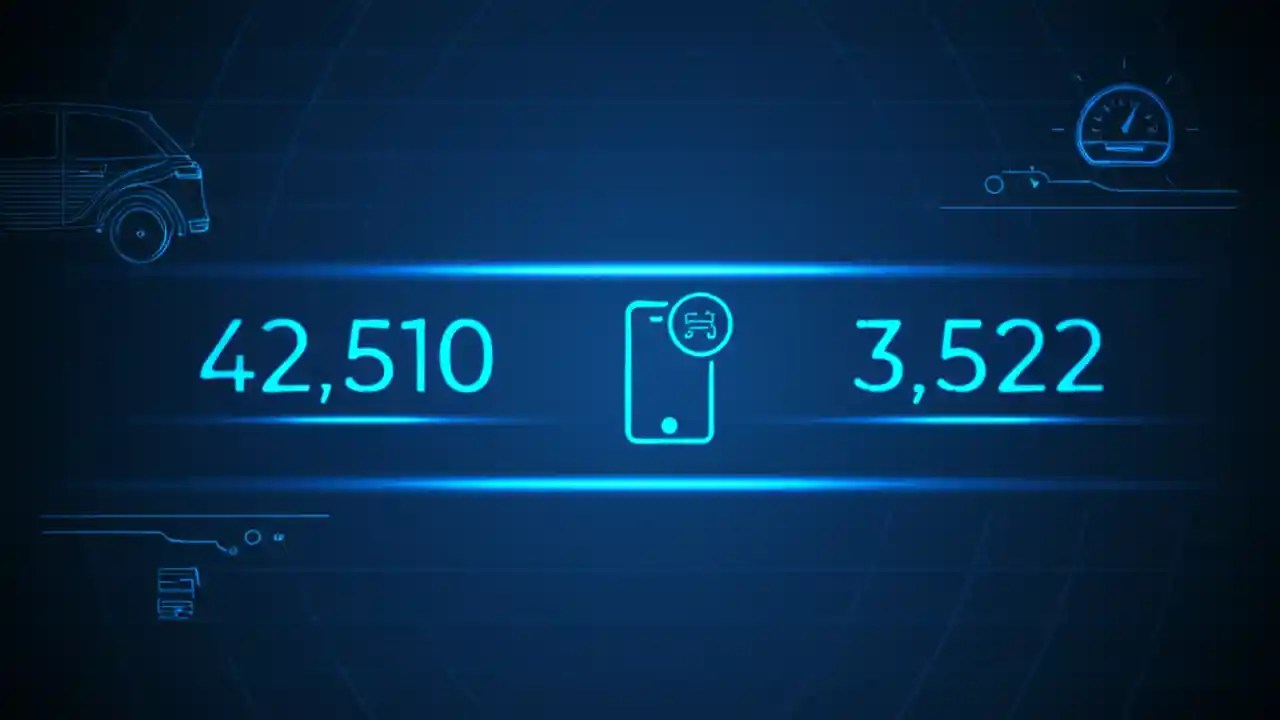 42,510

3,522