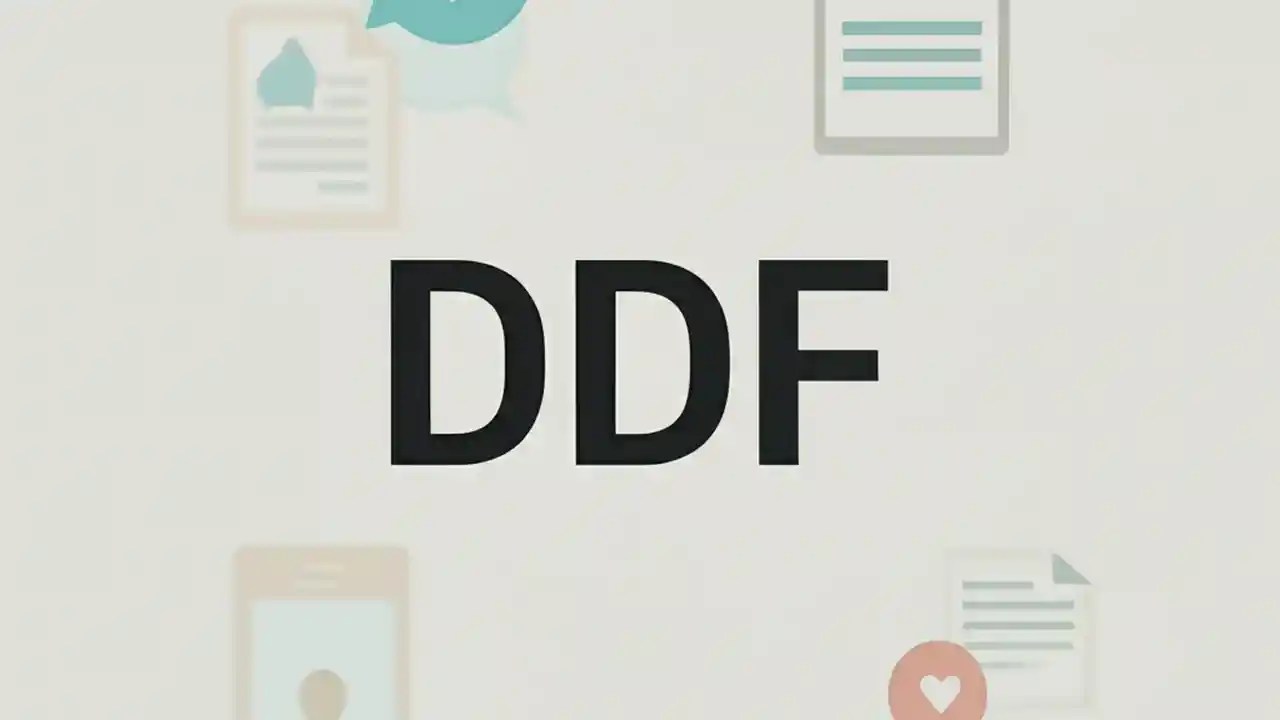 DDF