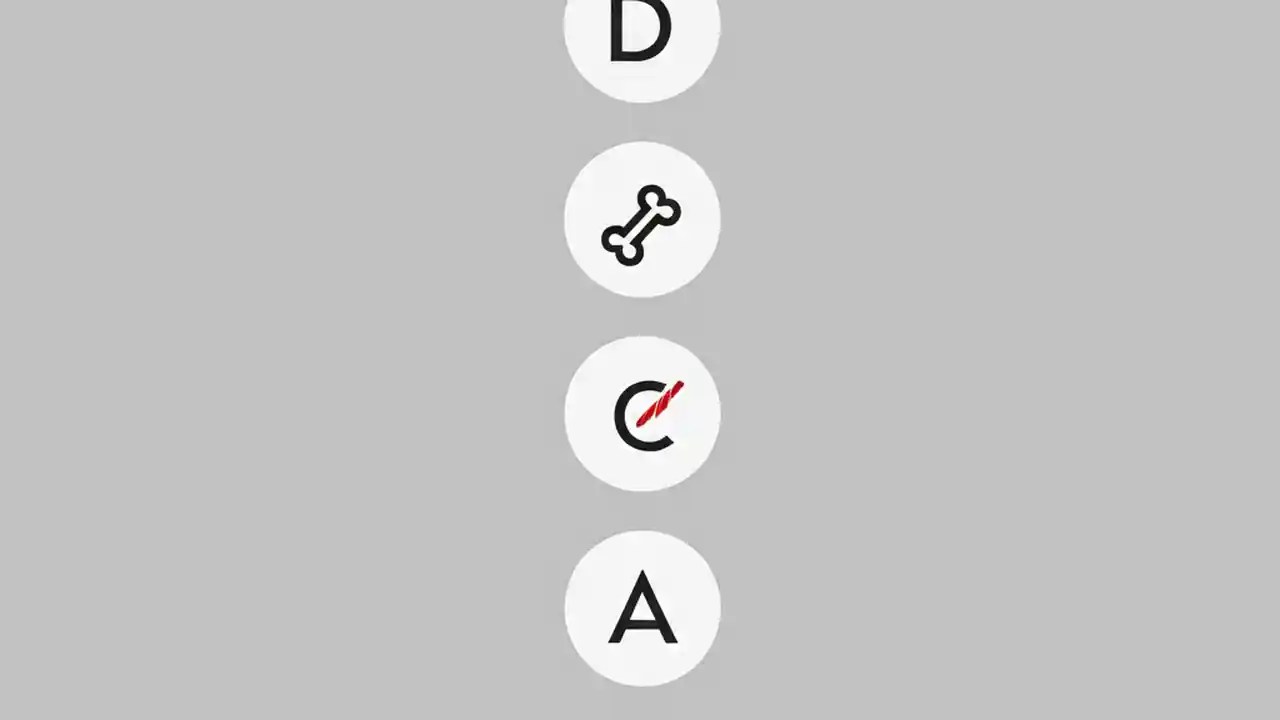 D

C

A