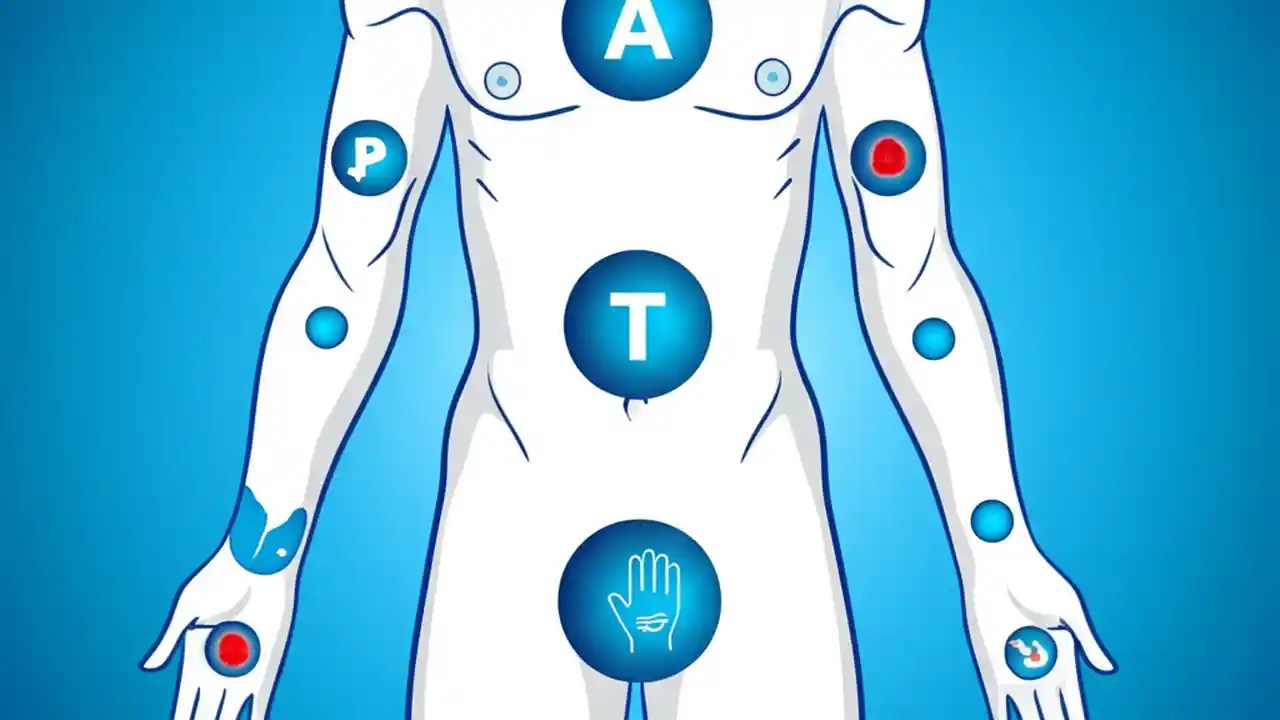 A

P

T