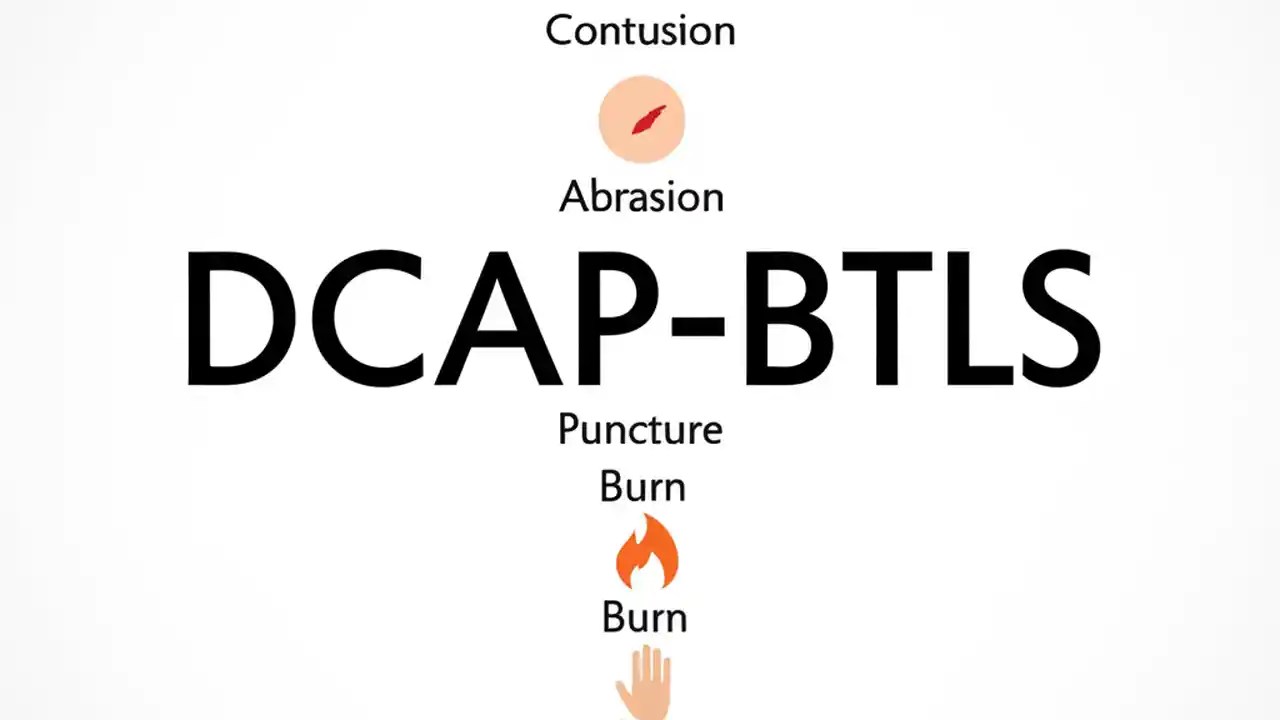 Contusion

Abrasion

DCAP-BTLS

Puncture

Burn

Burn