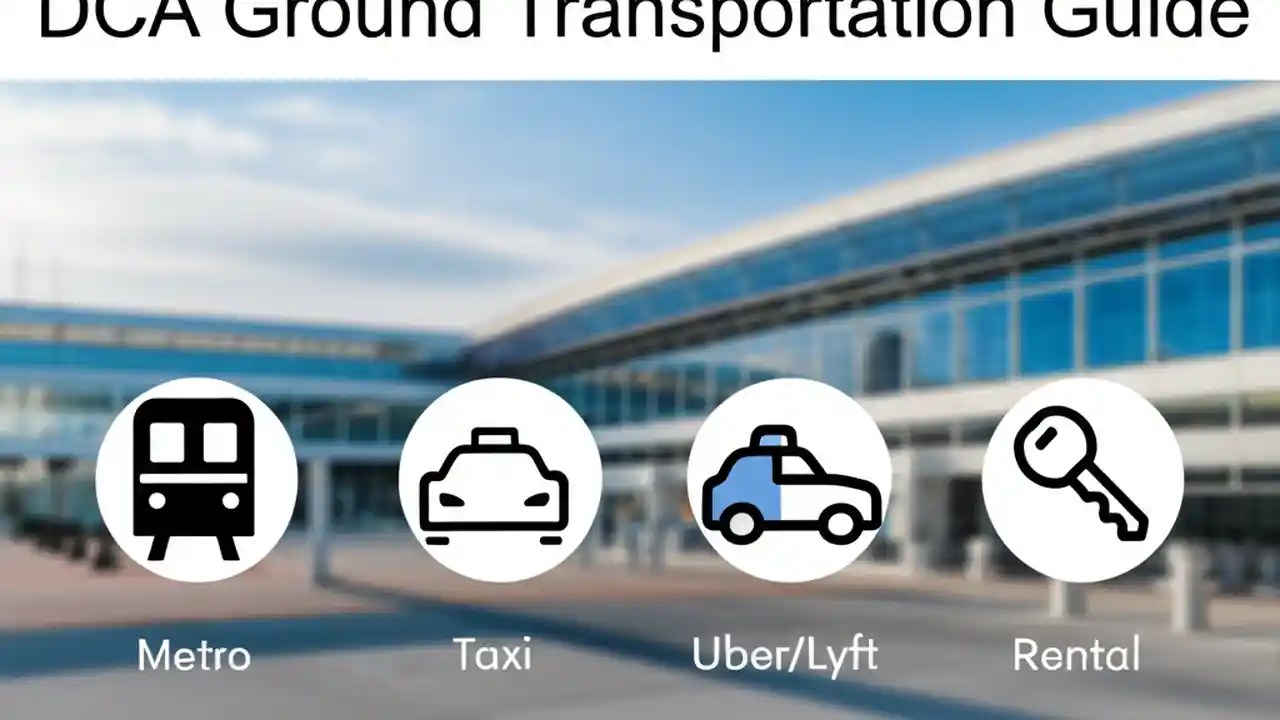 DCA Ground Transportation Guide

Metro

Taxi

Uber/Lyft

Rental