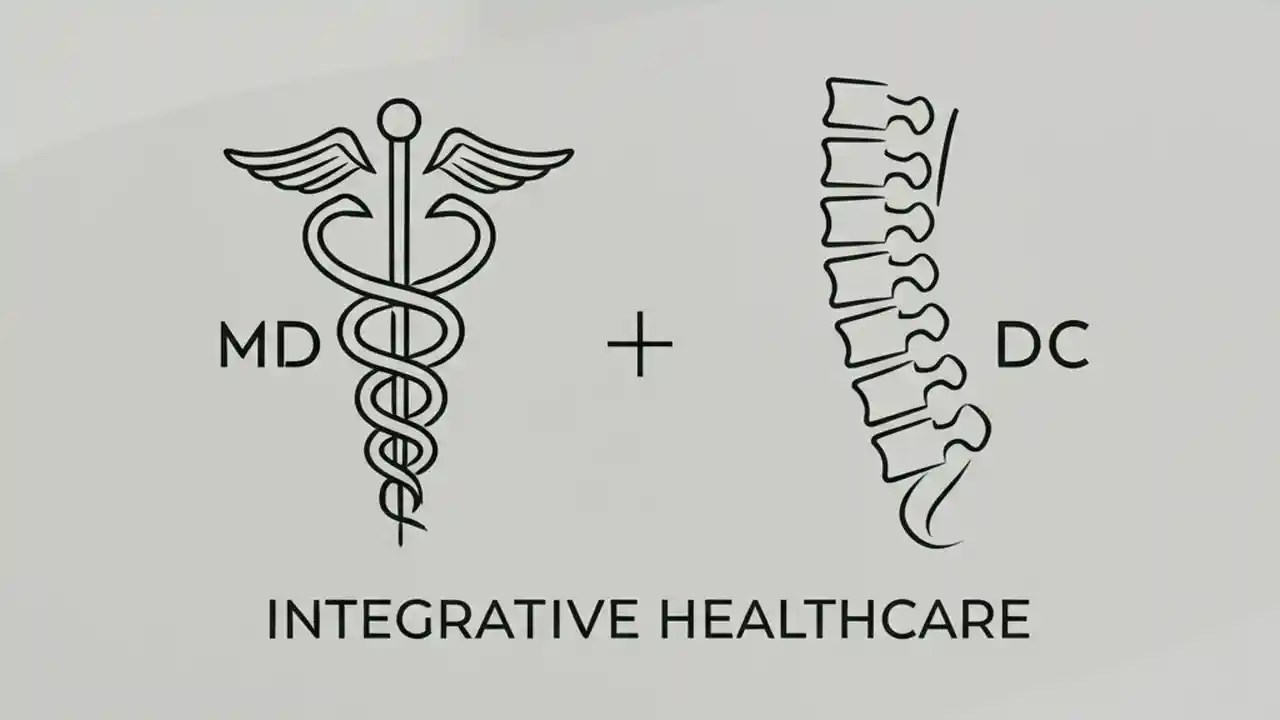 MD + DC

INTEGRATIVE HEALTHCARE