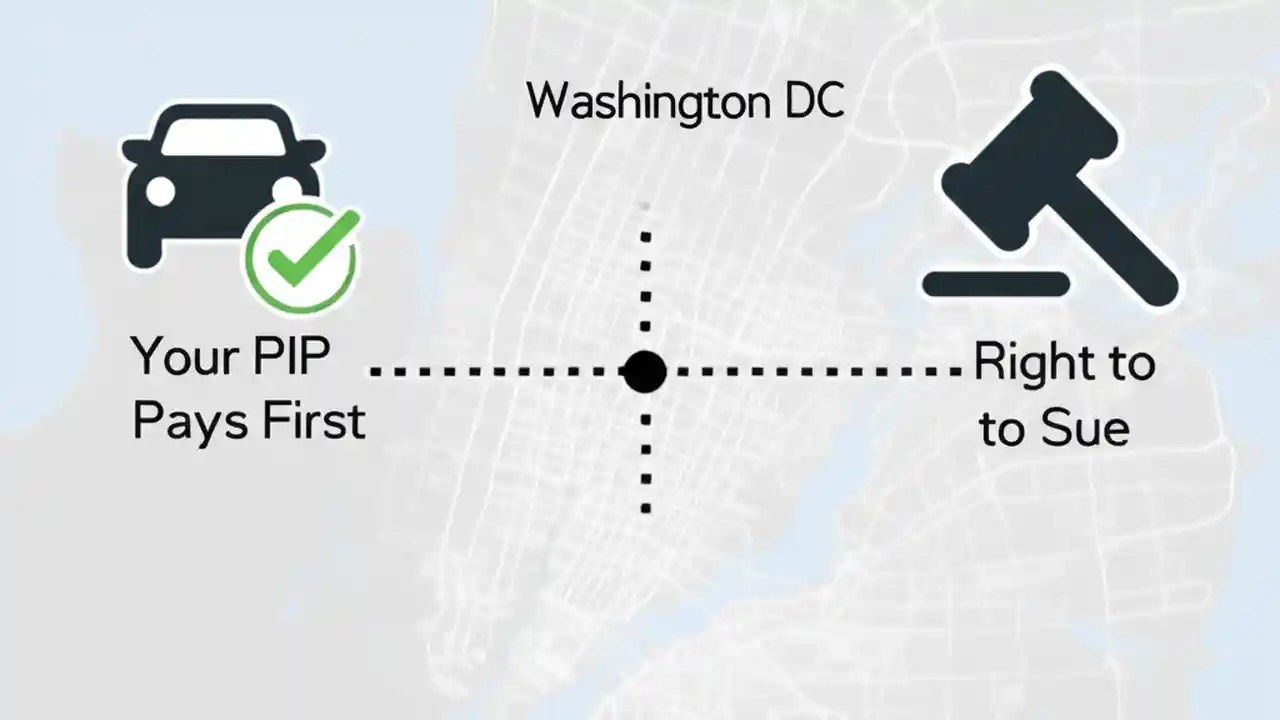 Washington DC

Your PIP
Pays First

Right to
to Sue