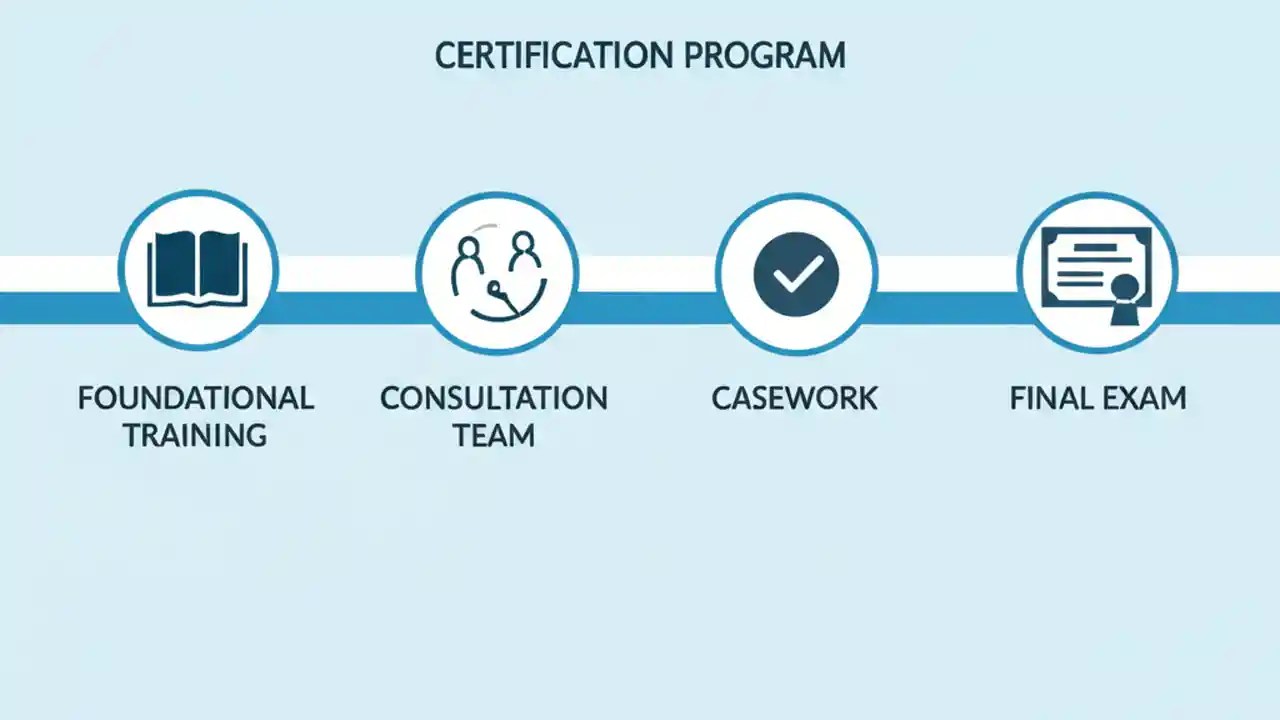 CERTIFICATION PROGRAM

FOUNDATIONAL TRAINING

CONSULTATION TEAM

CASEWORK

FINAL EXAM