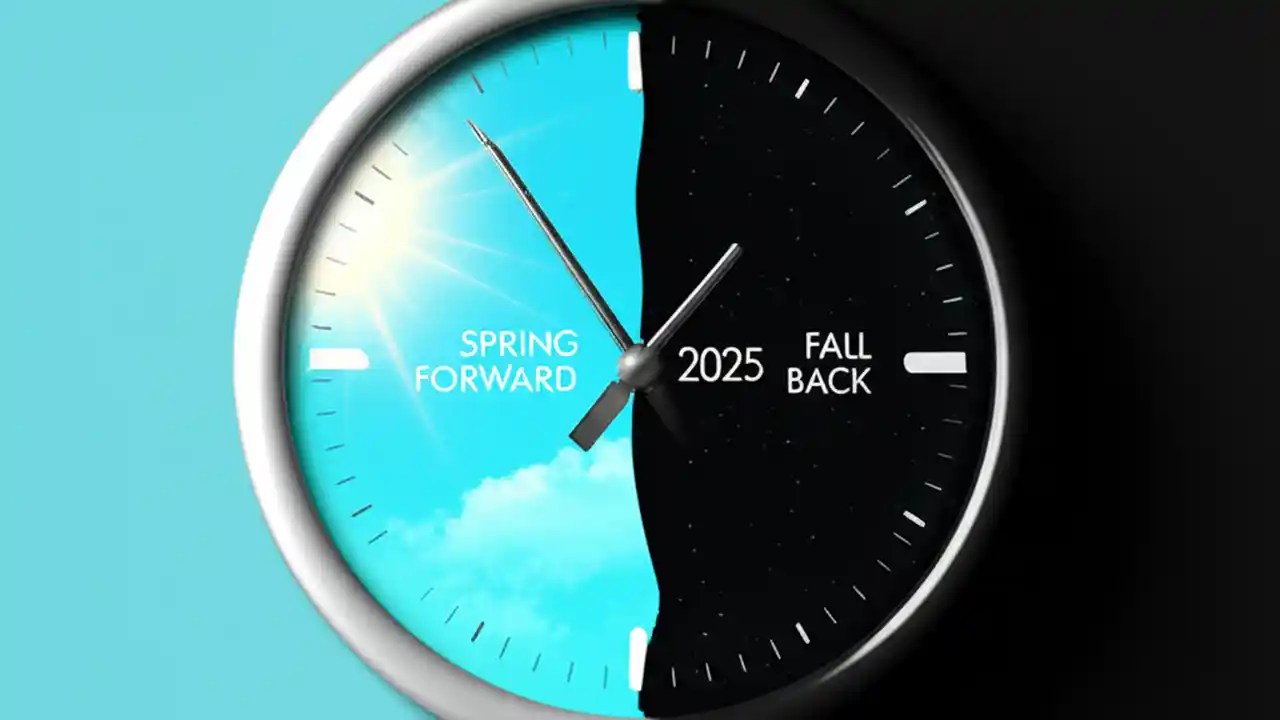 SPRING FORWARD

2025

FALL BACK