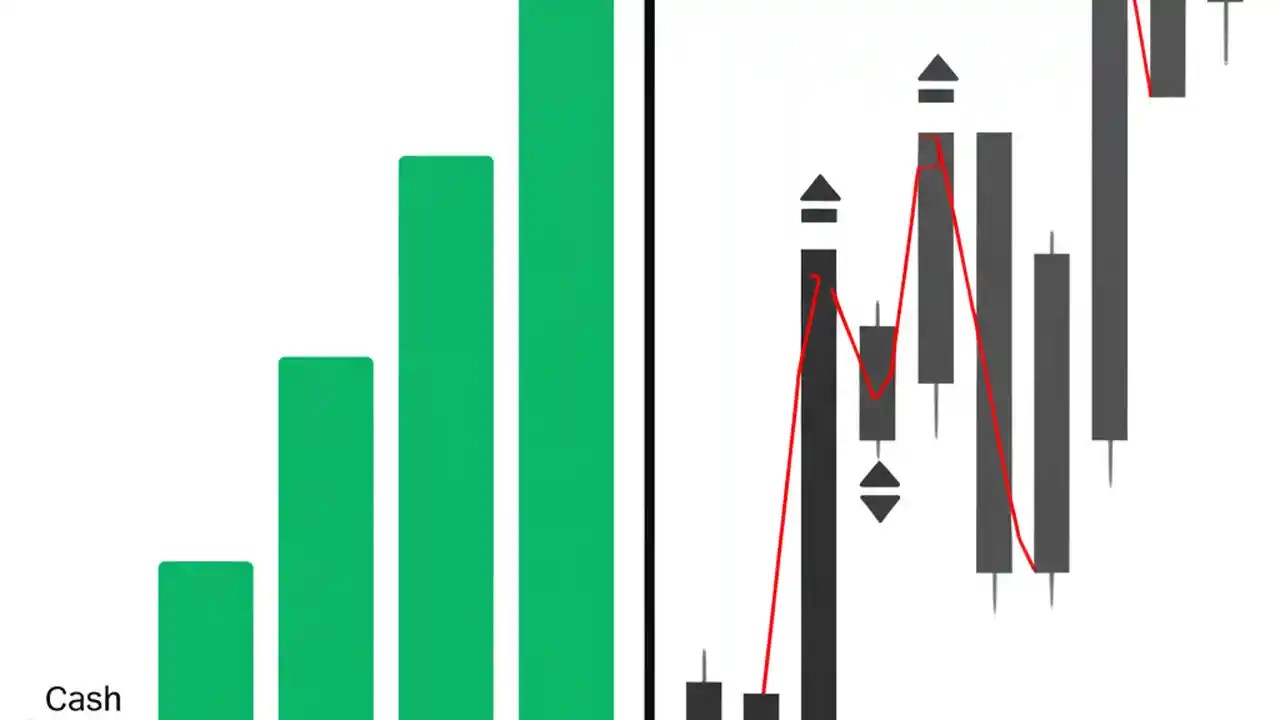 Cash