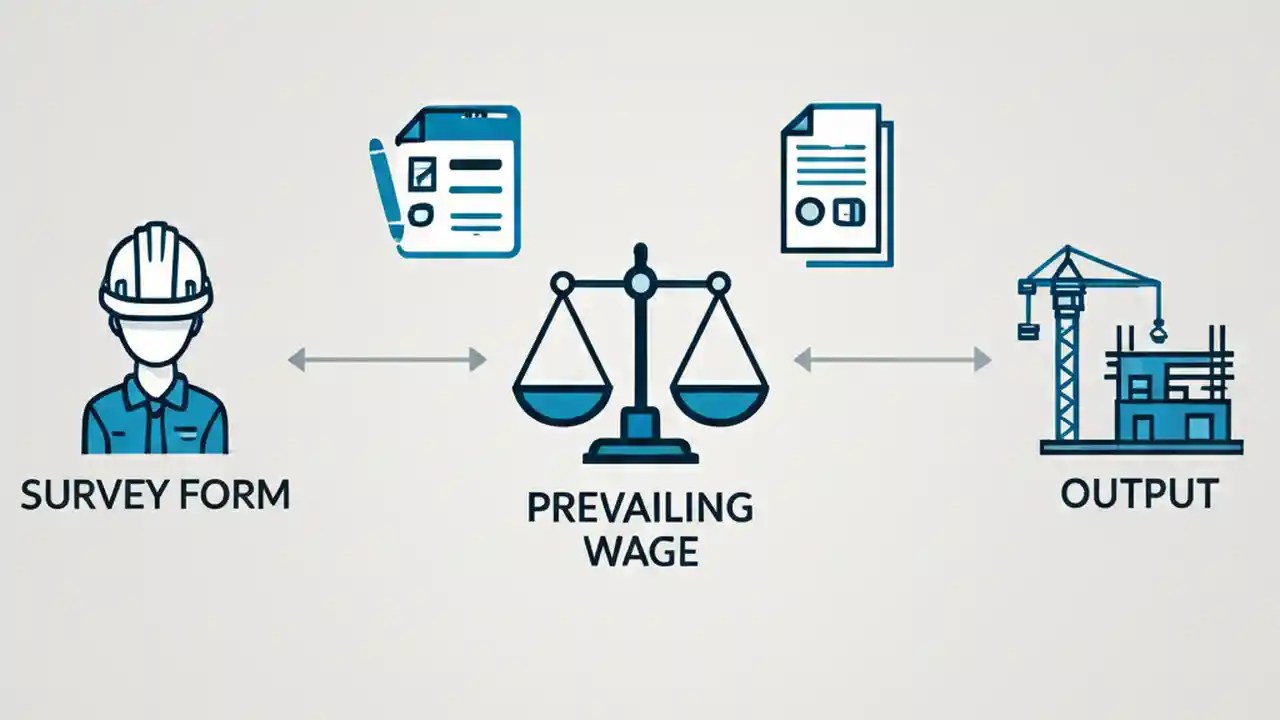 SURVEY FORM

PREVAILING WAGE

OUTPUT