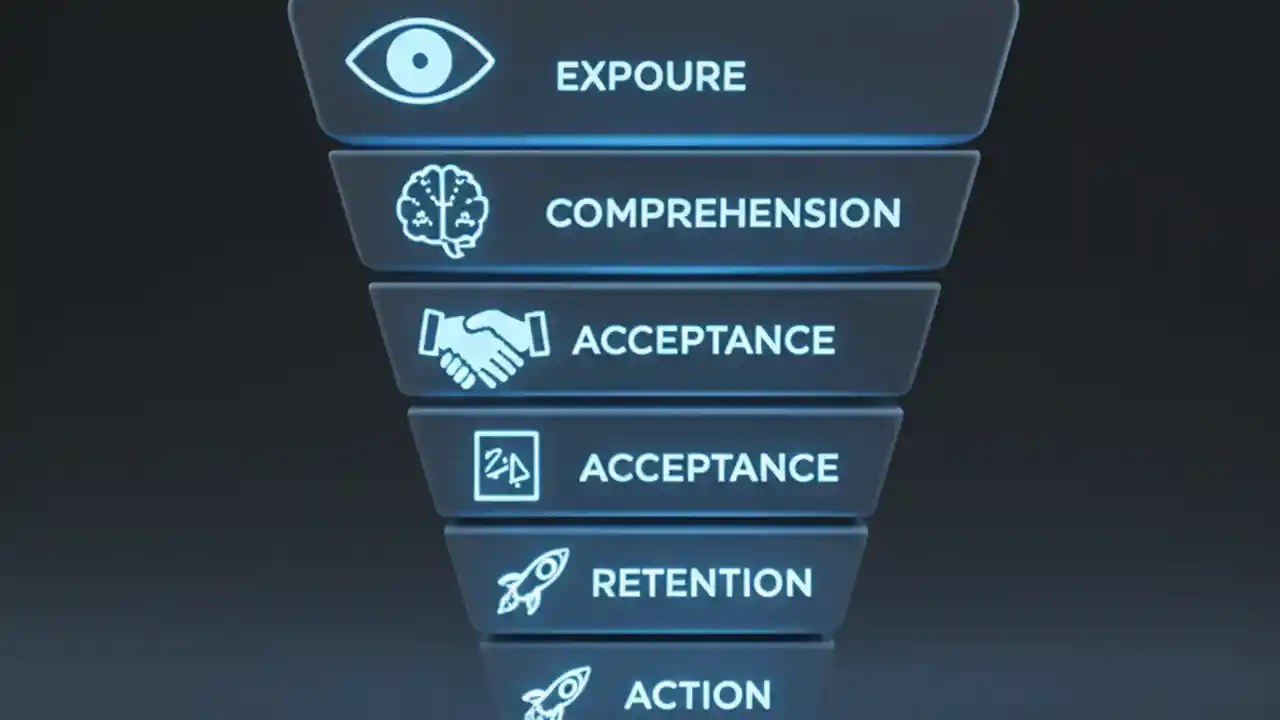 EXPOURE

COMPREHENSION

ACCEPTANCE

ACCEPTANCE

RETENTION

ACTION