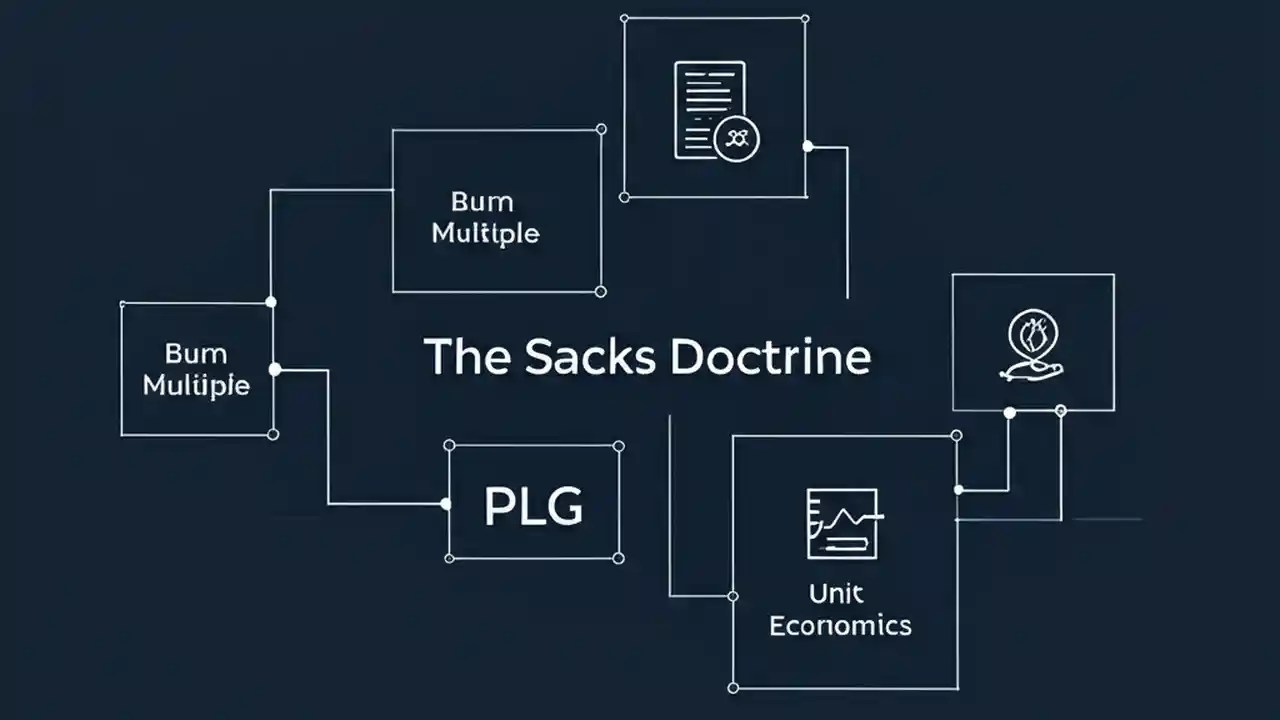 Bum Multiple

Bum Multiple

The Sacks Doctrine

PLG

Unit Economics