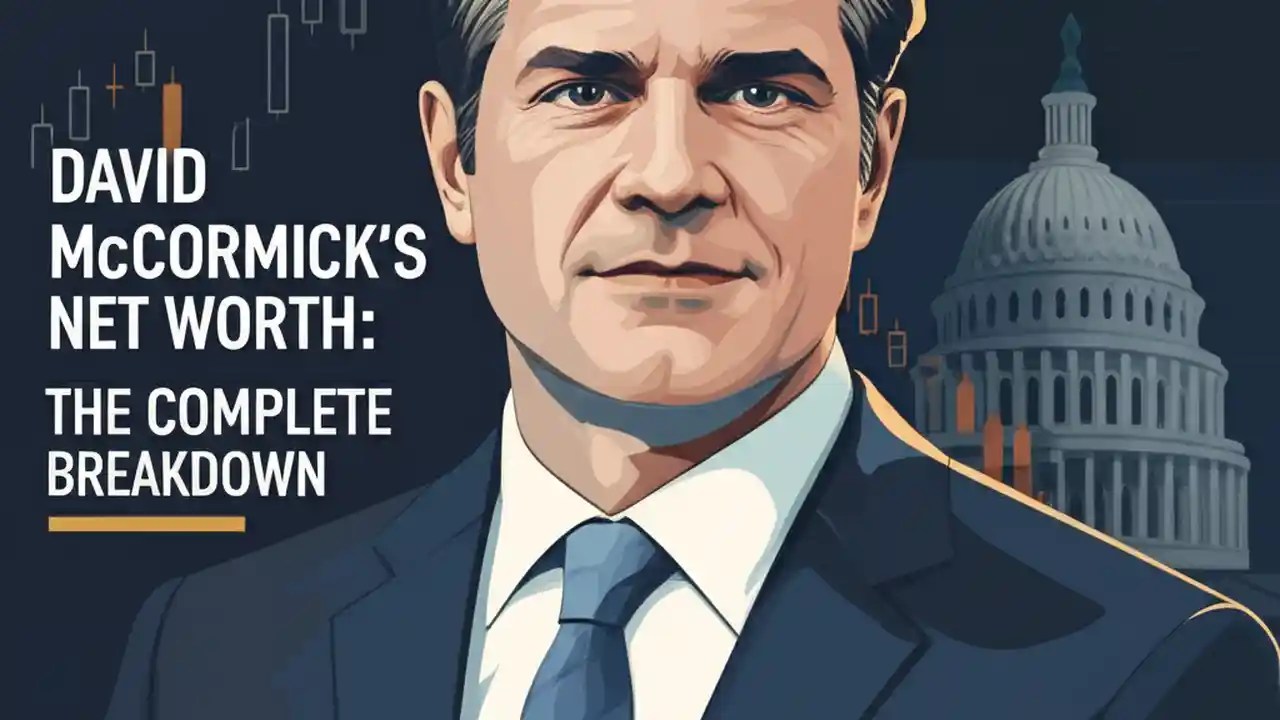 DAVID McCORMICK'S NET WORTH:

THE COMPLETE BREAKDOWN