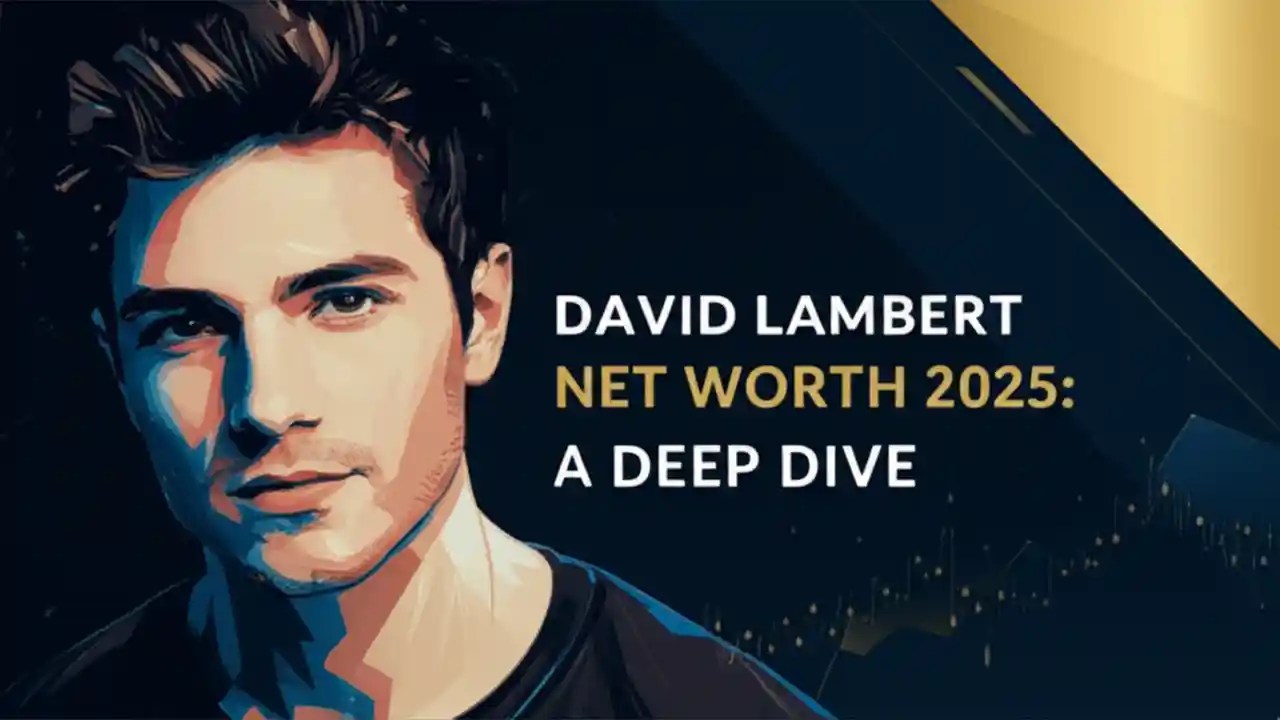 DAVID LAMBERT
NET WORTH 2025:
A DEEP DIVE