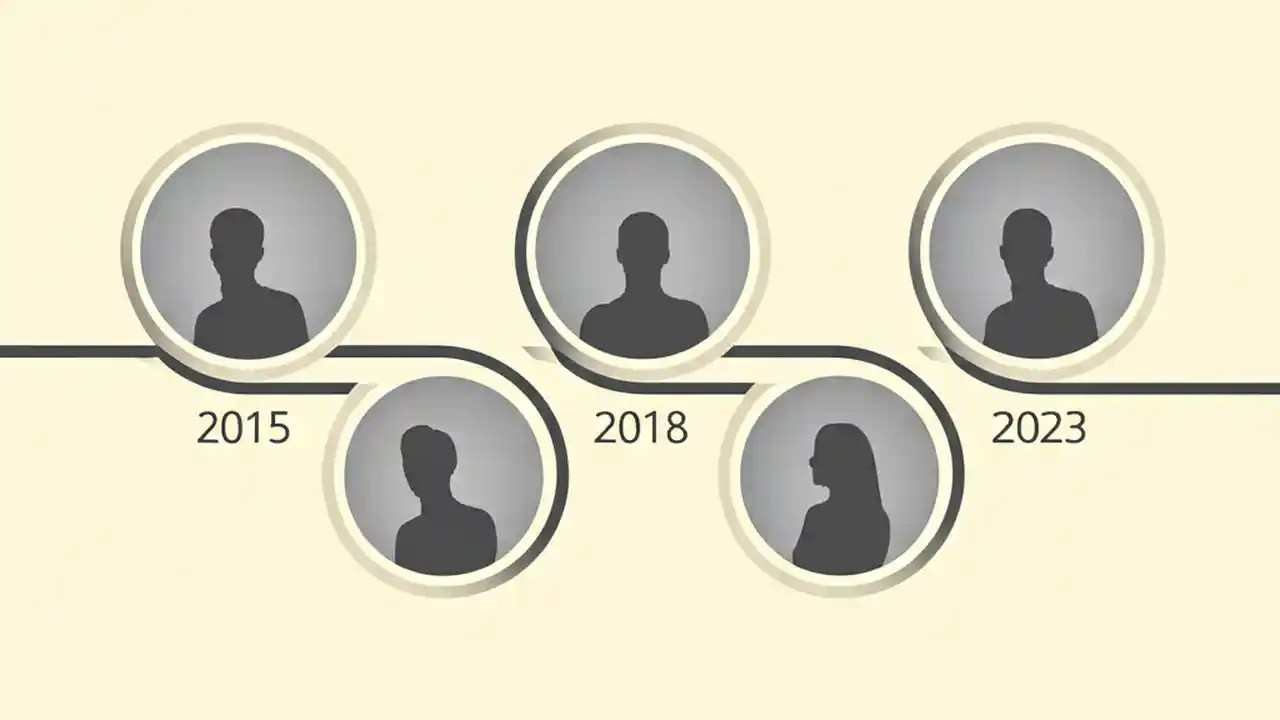 2015

2018

2023