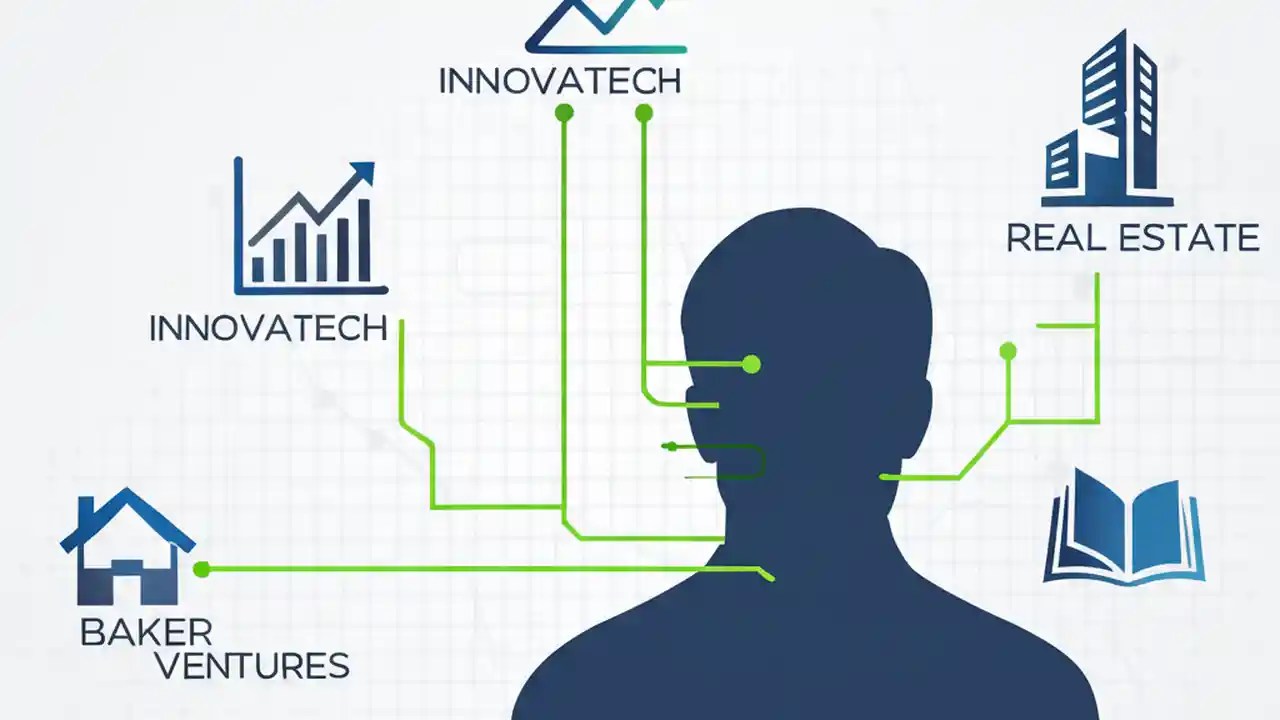 INNOVATECH

INNOVATECH

REAL ESTATE

BAKER VENTURES