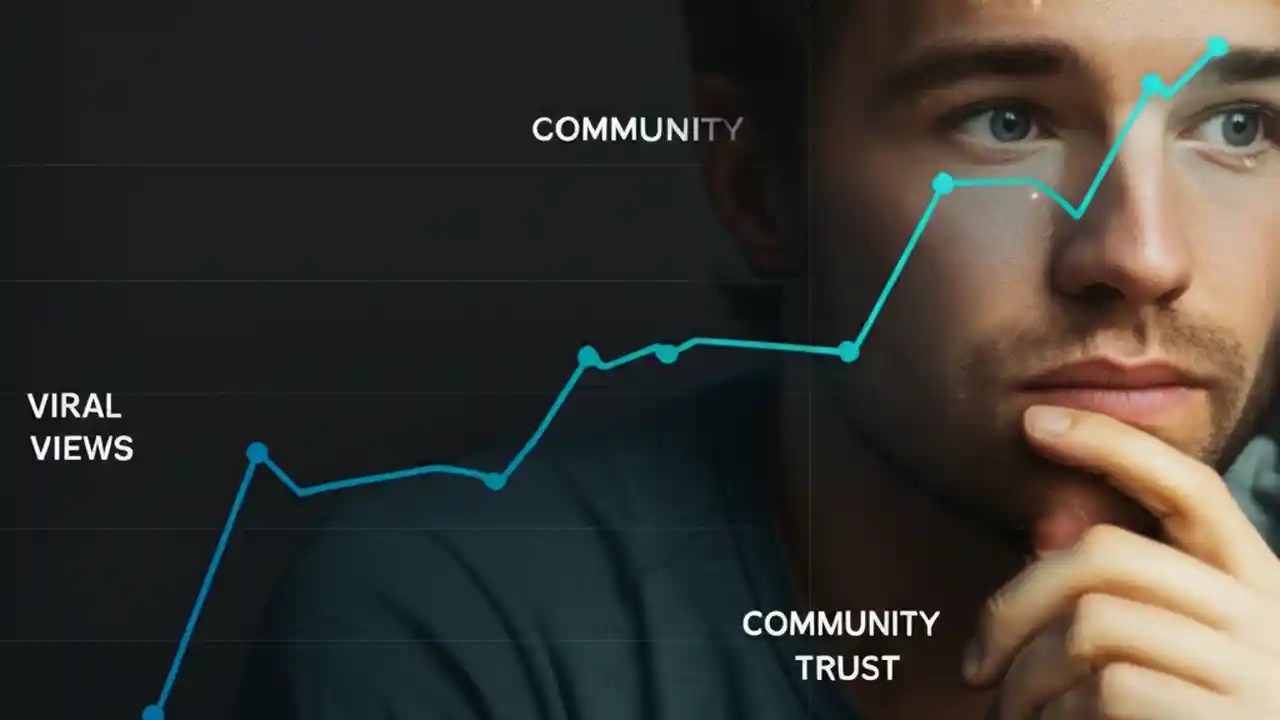 COMMUNITY

VIRAL VIEWS

COMMUNITY TRUST