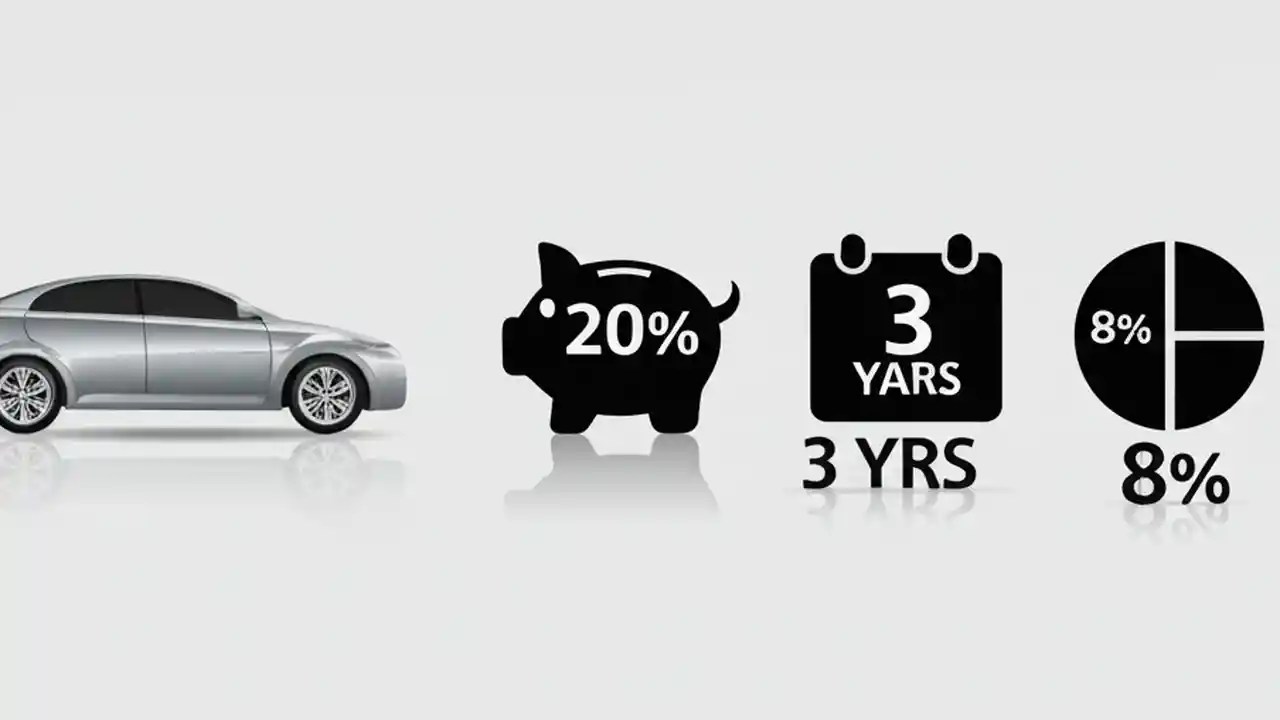 20%

3
YARS

3 YRS

8%

8%