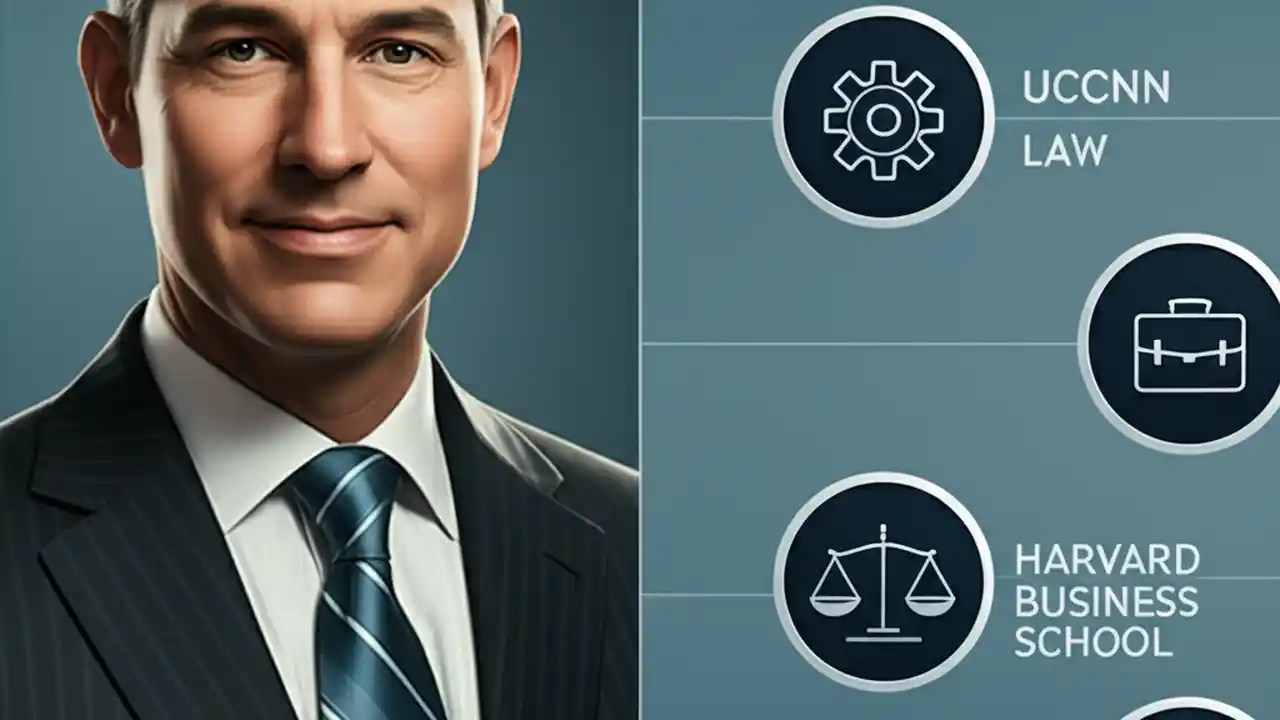 UCCNN
LAW

HARVARD
BUSINESS
SCHOOL