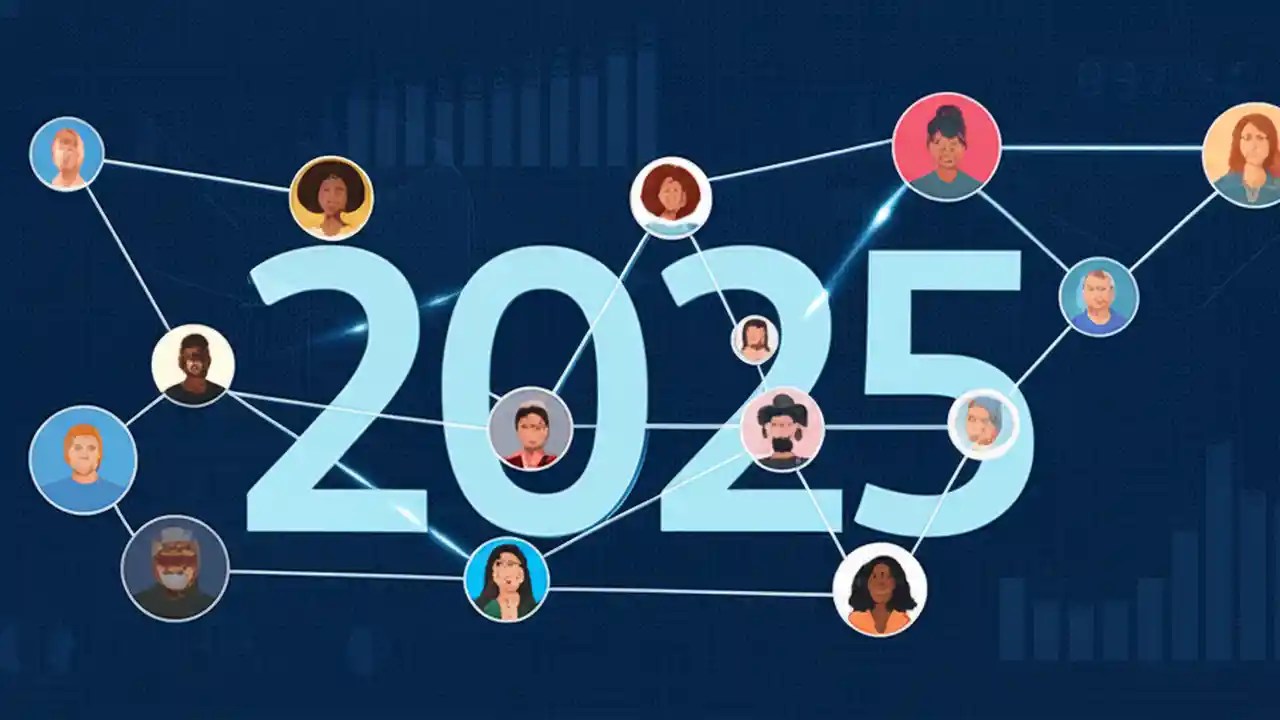 2025