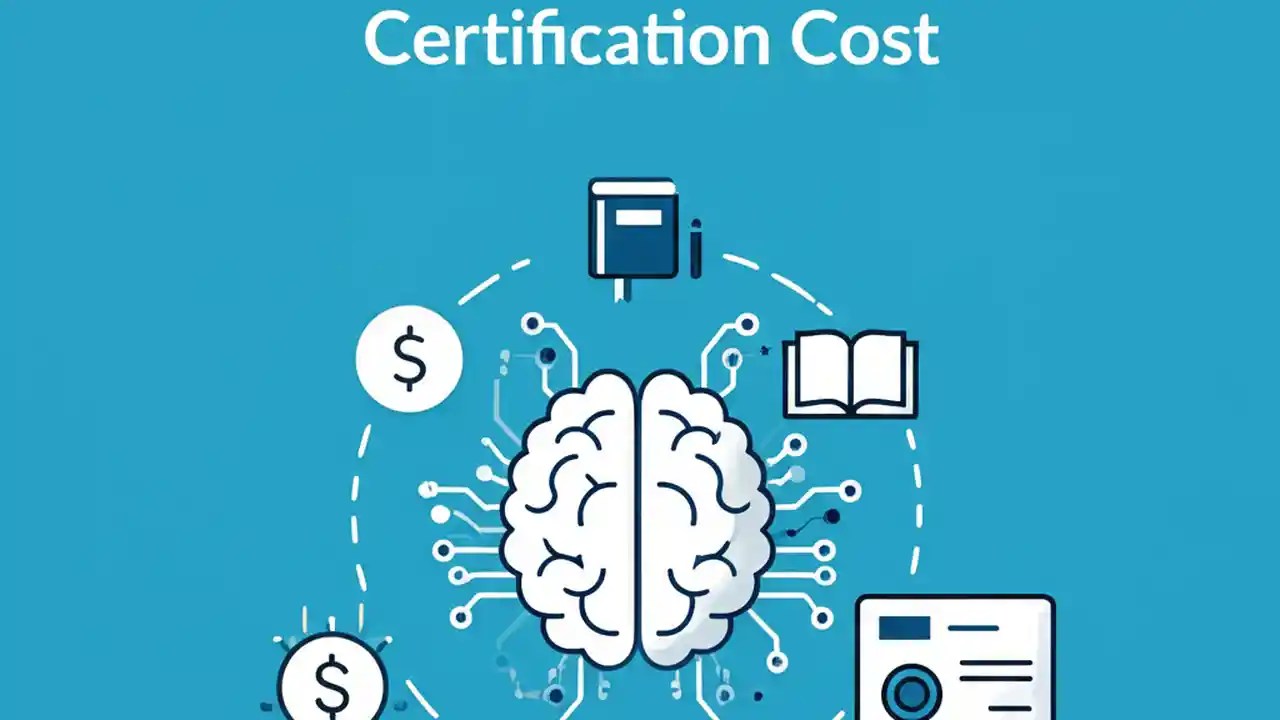 Certification Cost

$

$