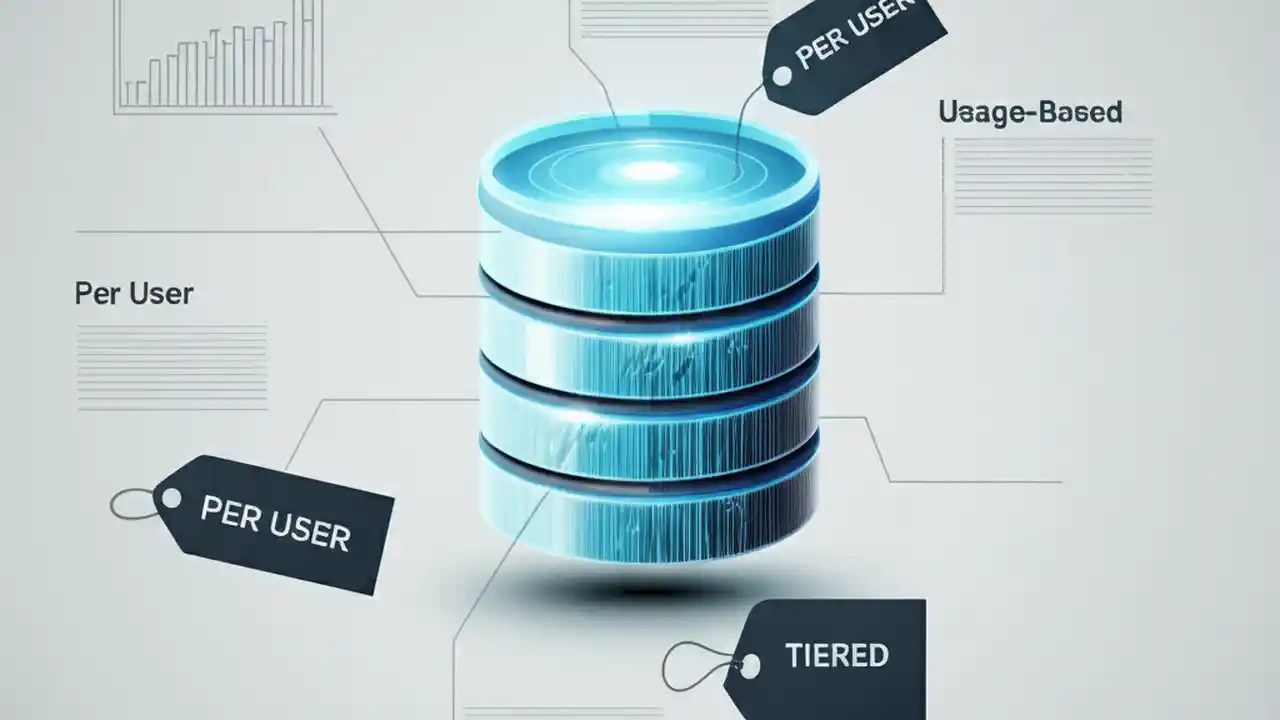 PER USER

Usage-Based

Per User

PER USER

TIERED