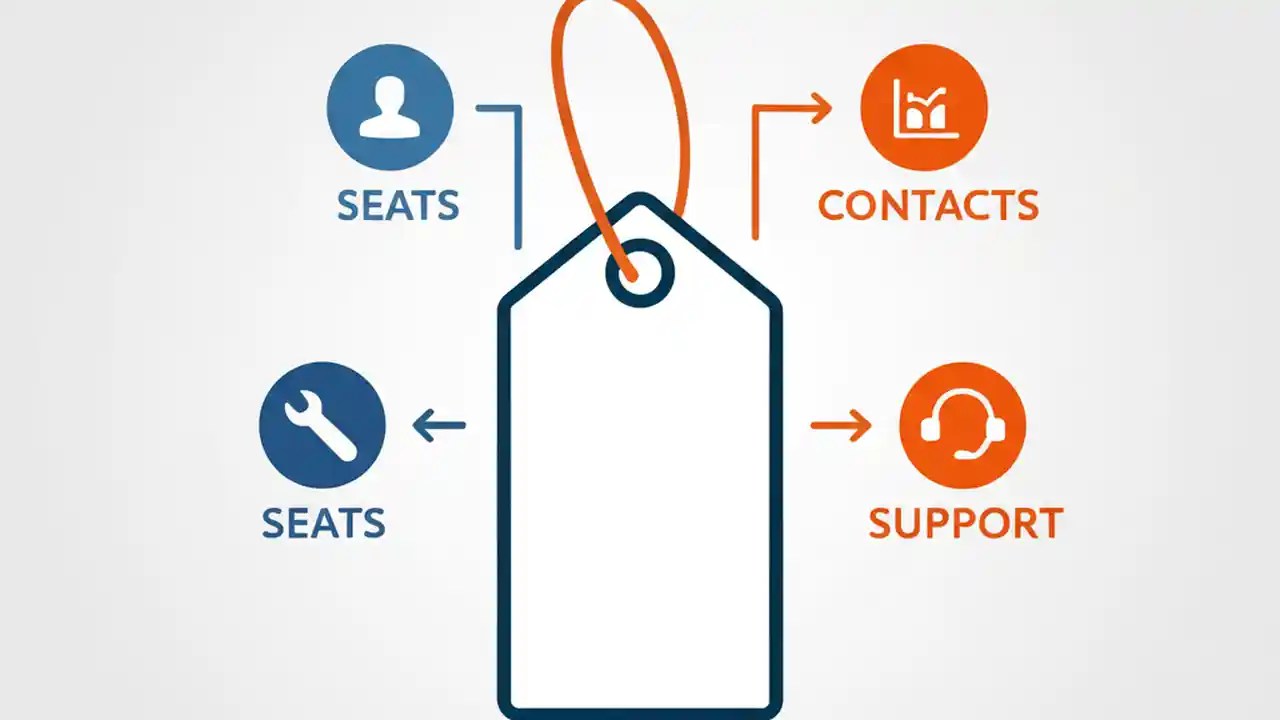 SEATS

CONTACTS

SEATS

SUPPORT