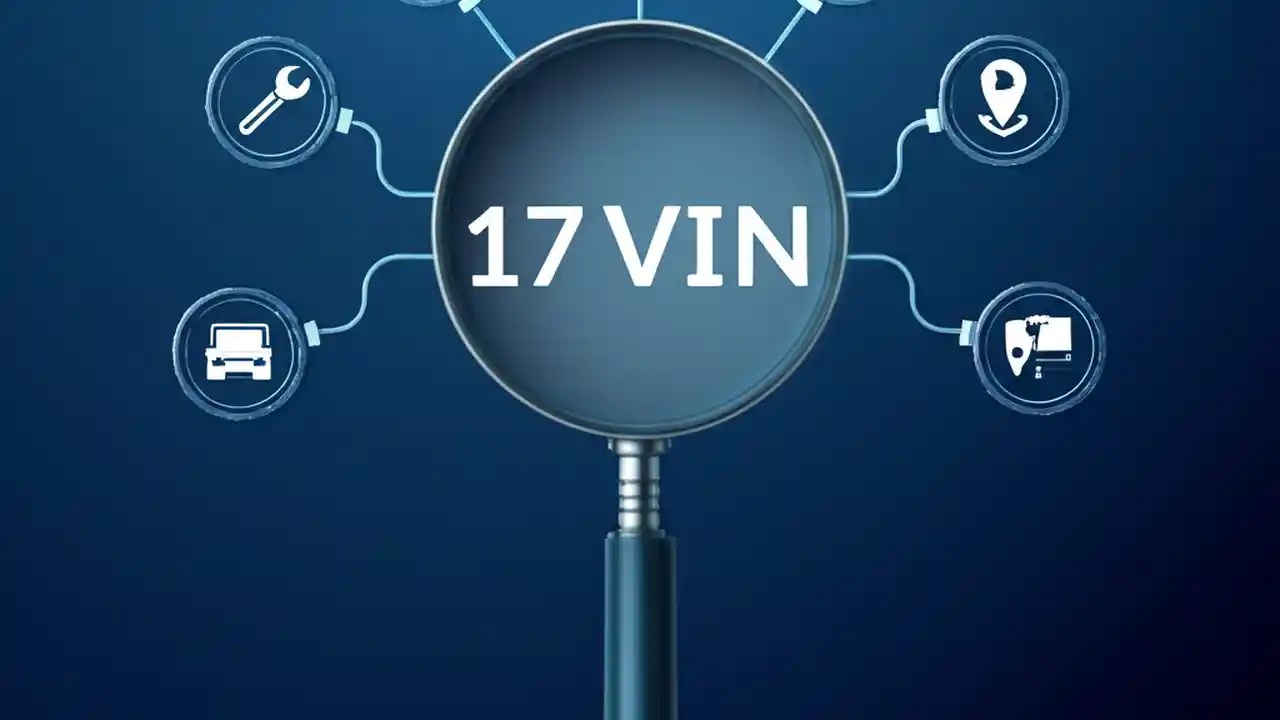 17VIN