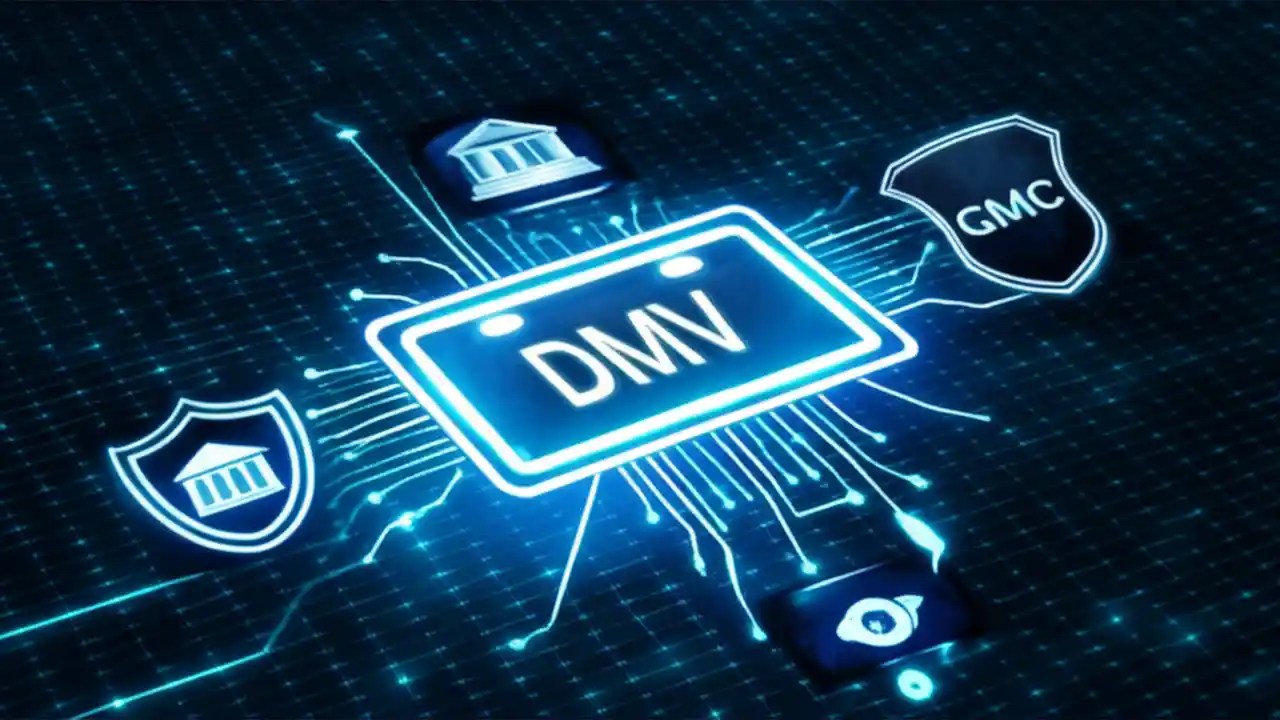 GMC

DMV