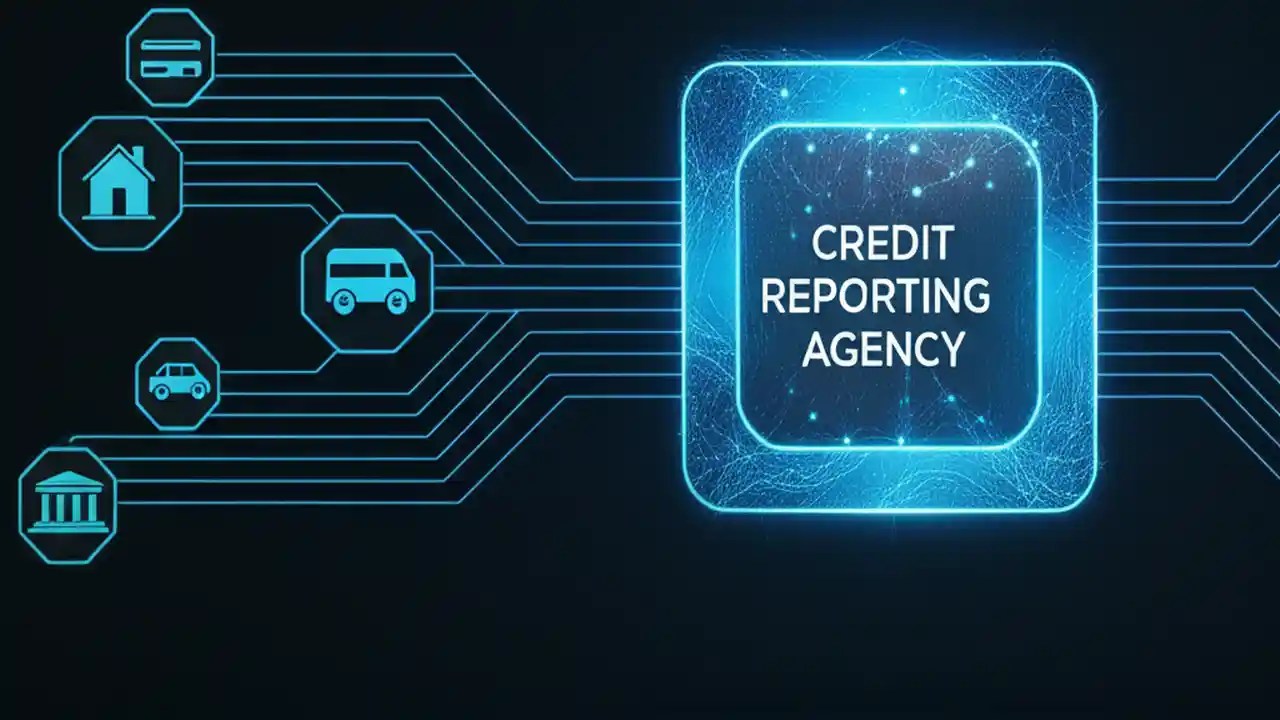 CREDIT REPORTING AGENCY