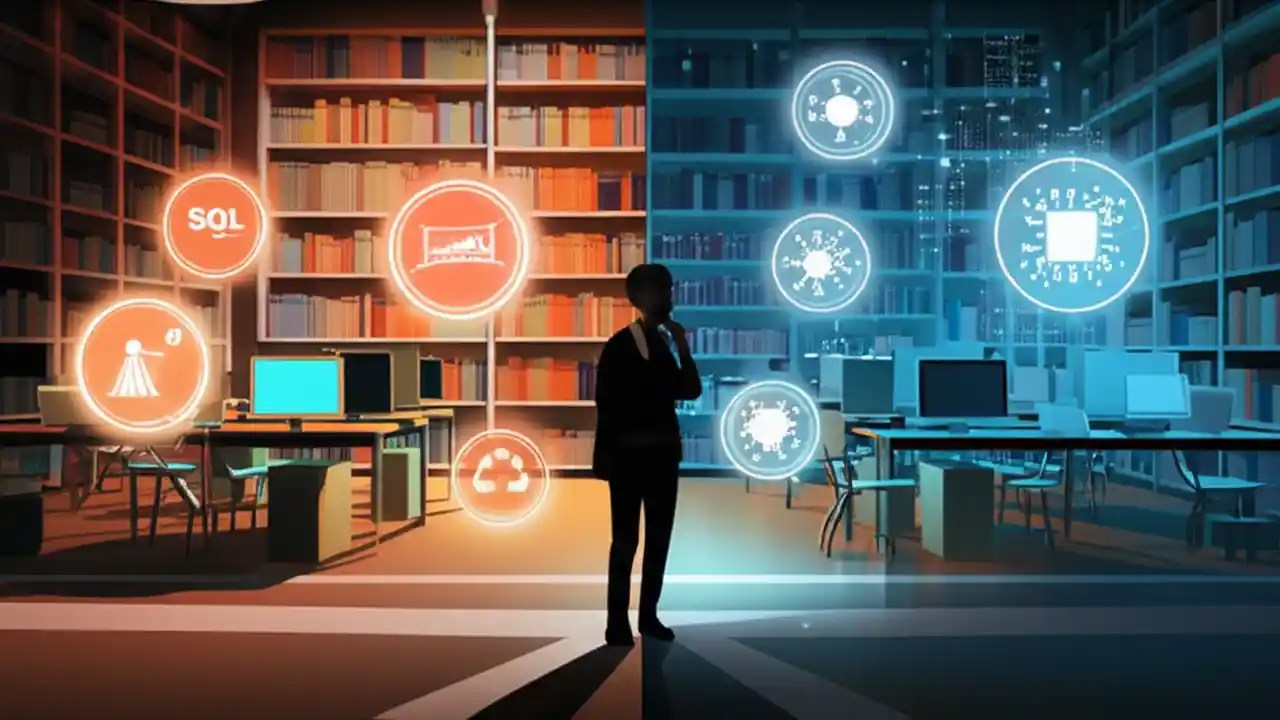 SQL