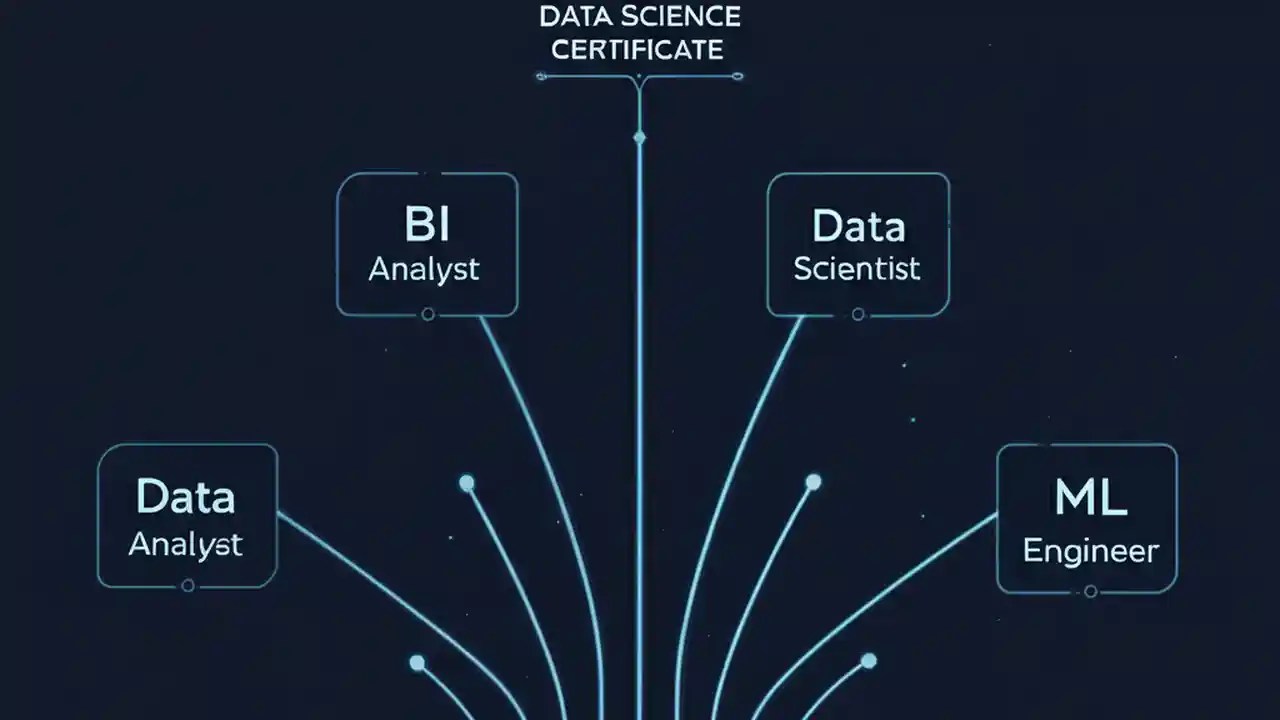 DATA SCIENCE CERTIFICATE

BI Analyst

Data Scientist

Data Analyst

ML Engineer