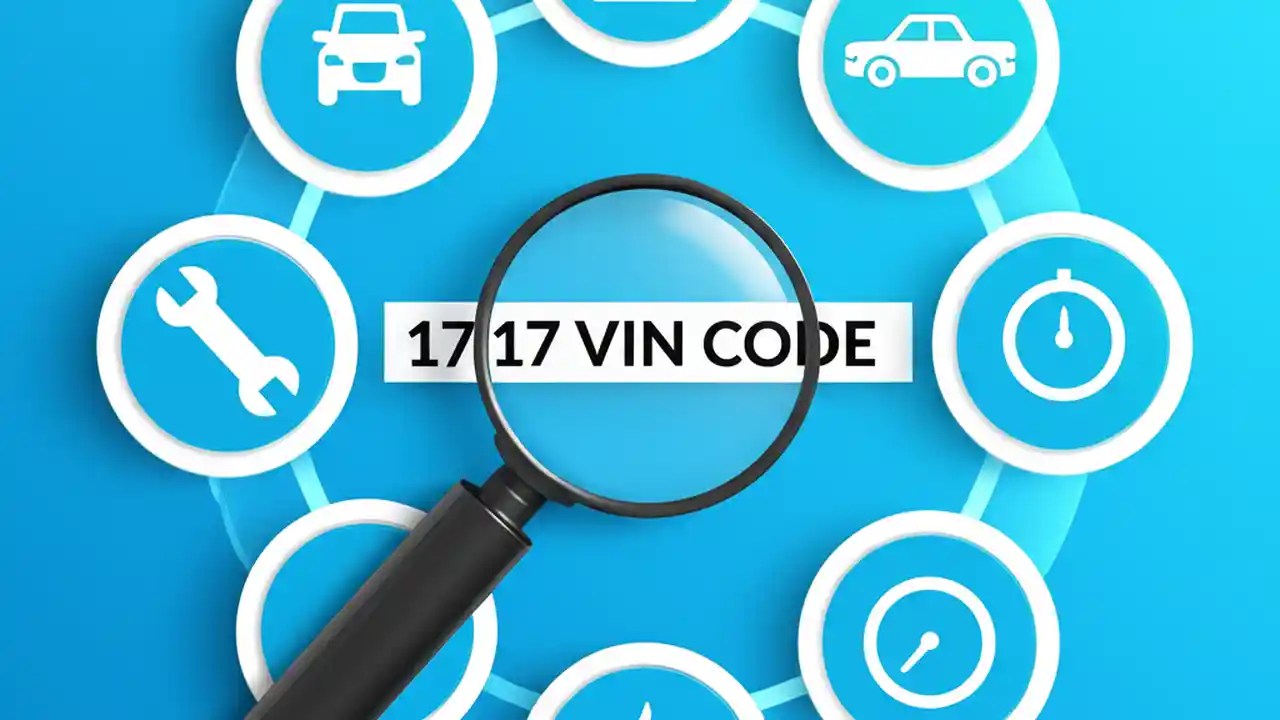 17 17 VIN CODE