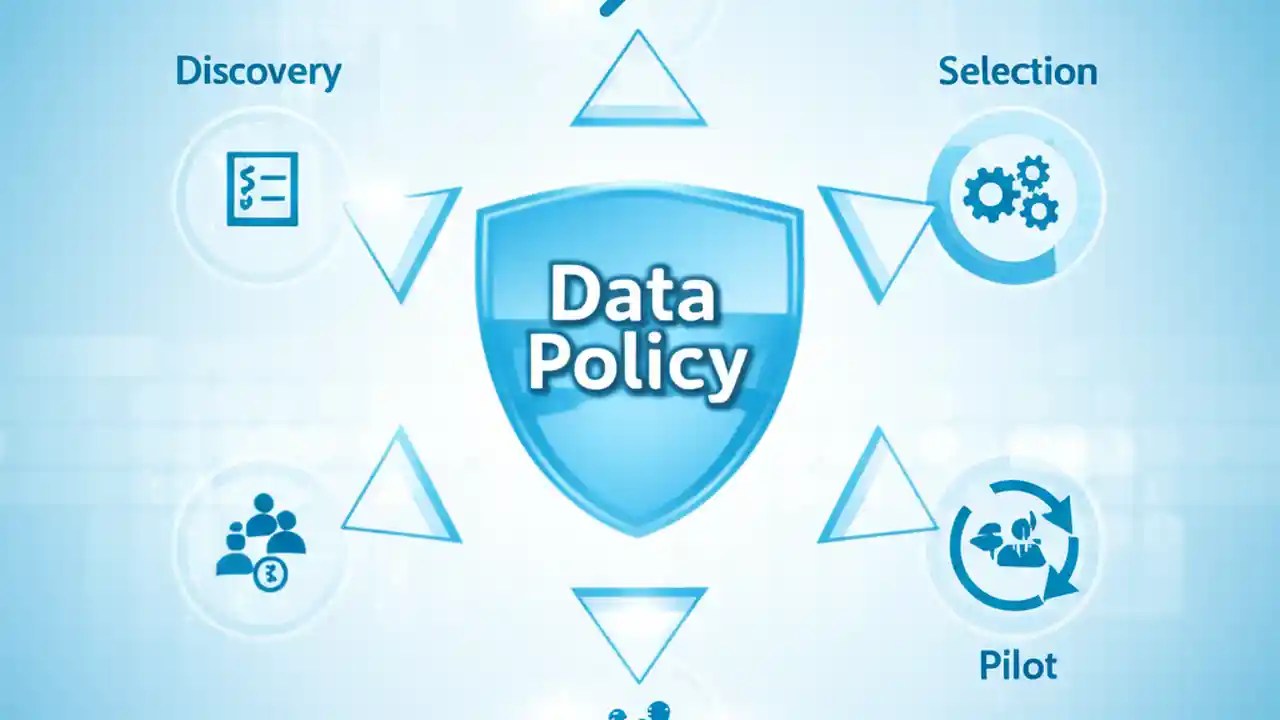 Discovery

Selection

Data Policy

Pilot