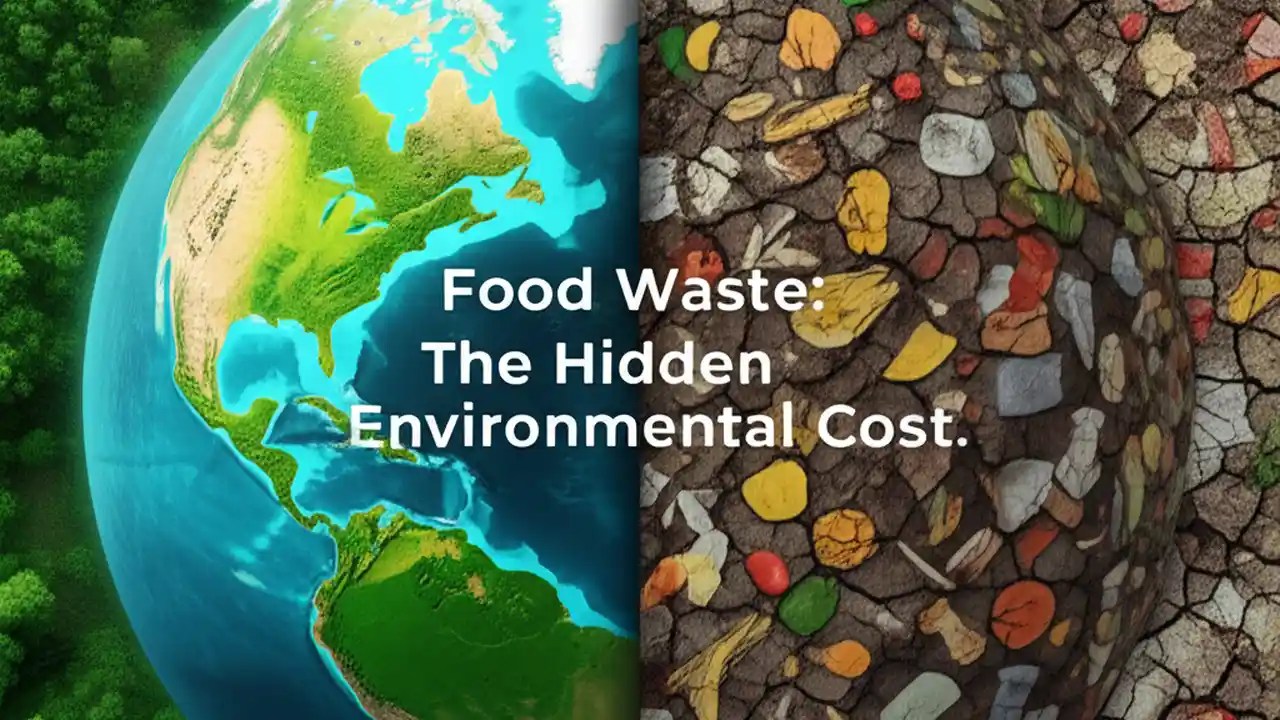 Food Waste:
The Hidden
Environmental Cost.