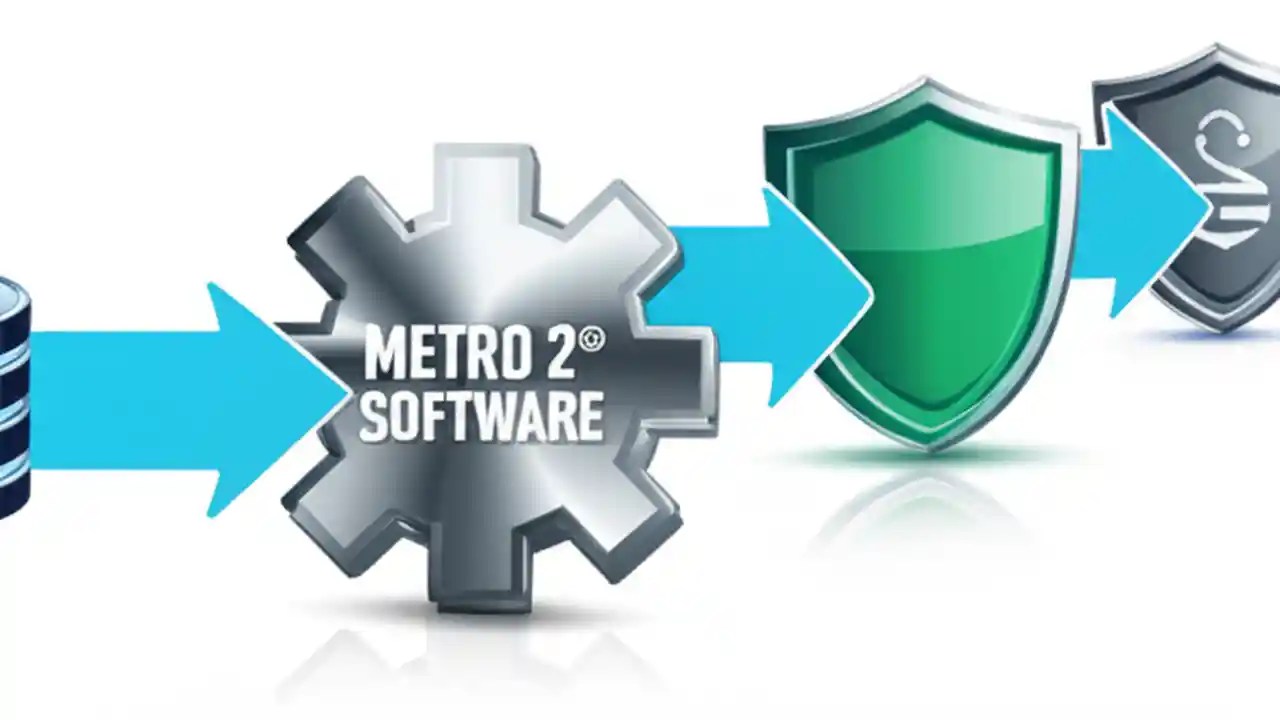 METRO 2©
SOFTWARE