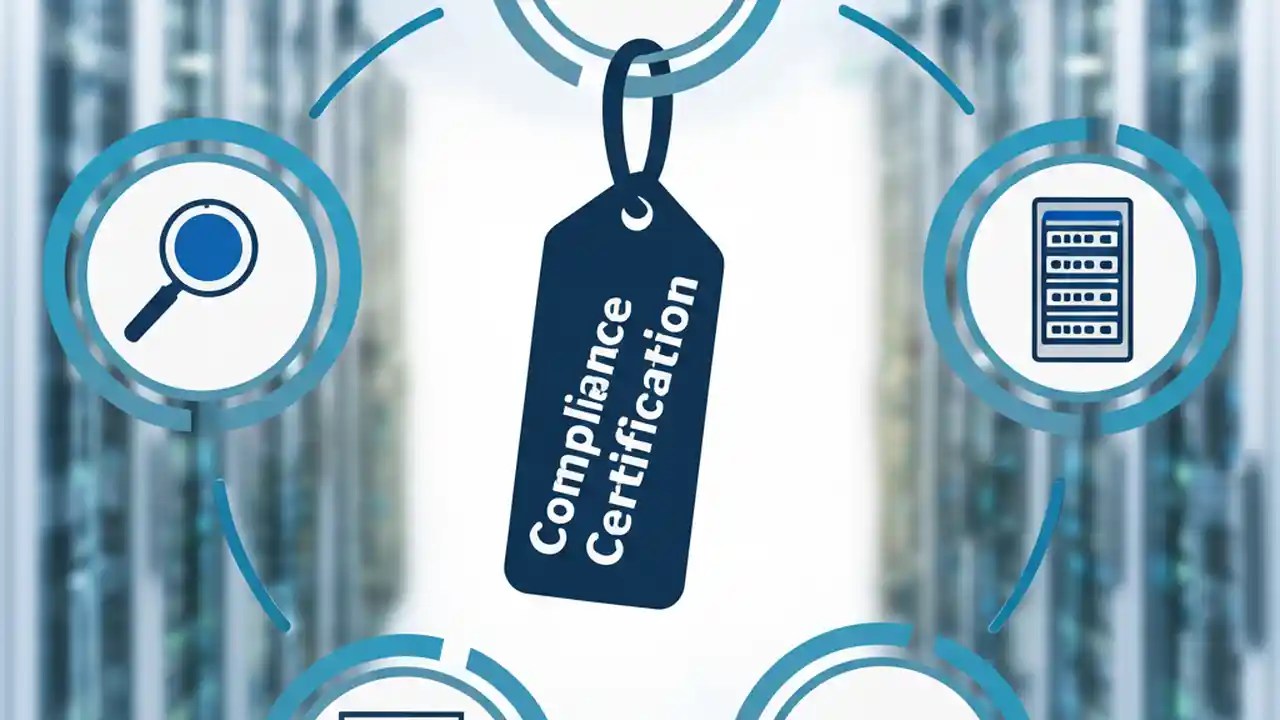 Compliance Certification