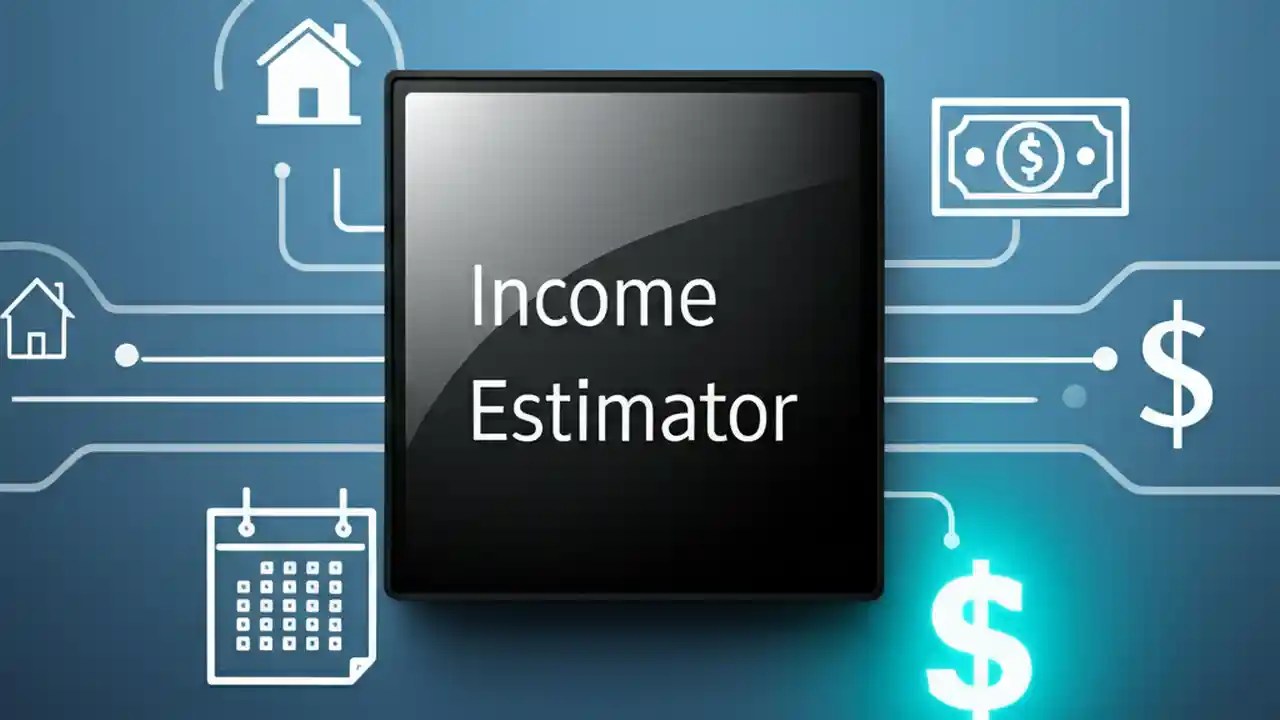 Income Estimator

$

$

$