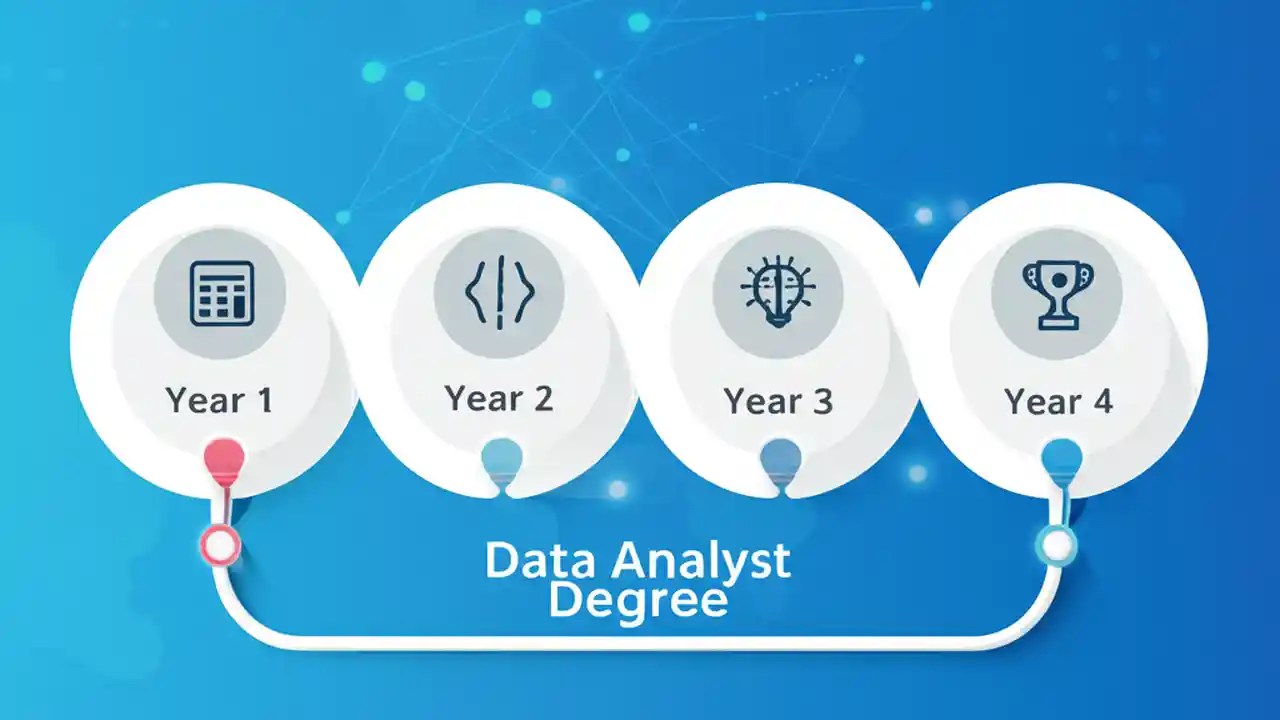 Year 1

Year 2

Year 3

Year 4

Data Analyst Degree