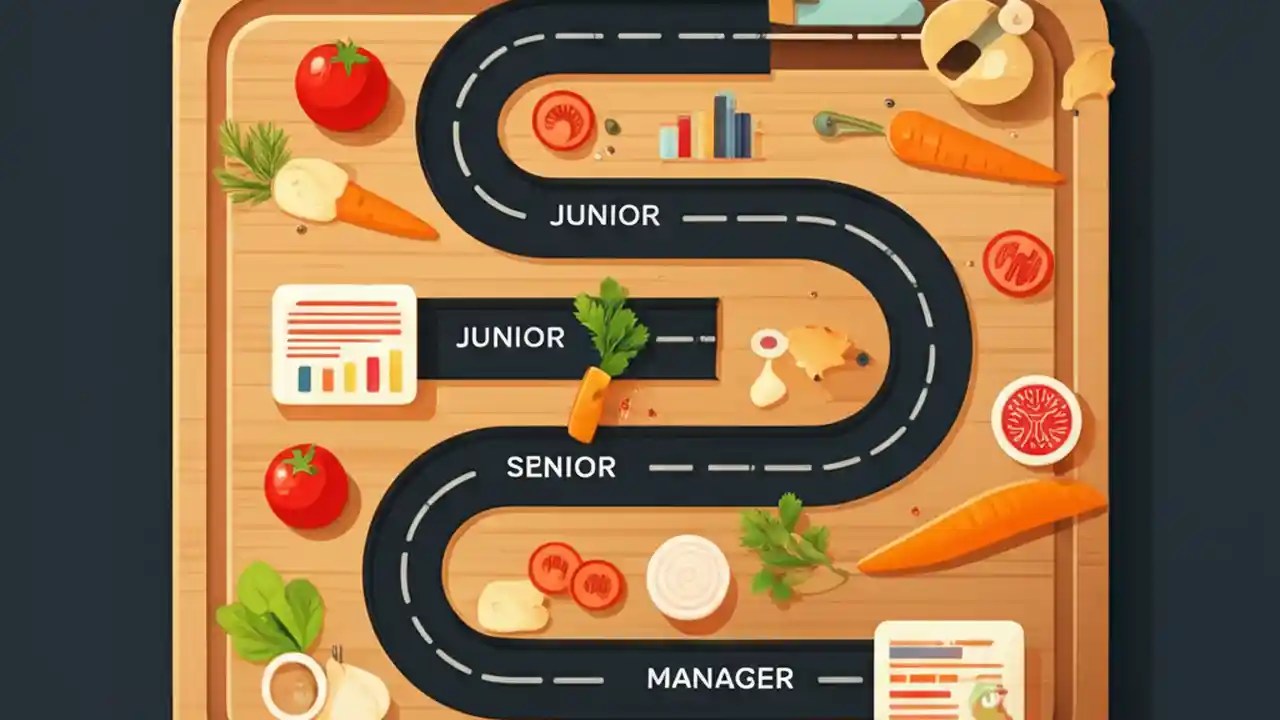 JUNIOR

JUNIOR

SENIOR

MANAGER