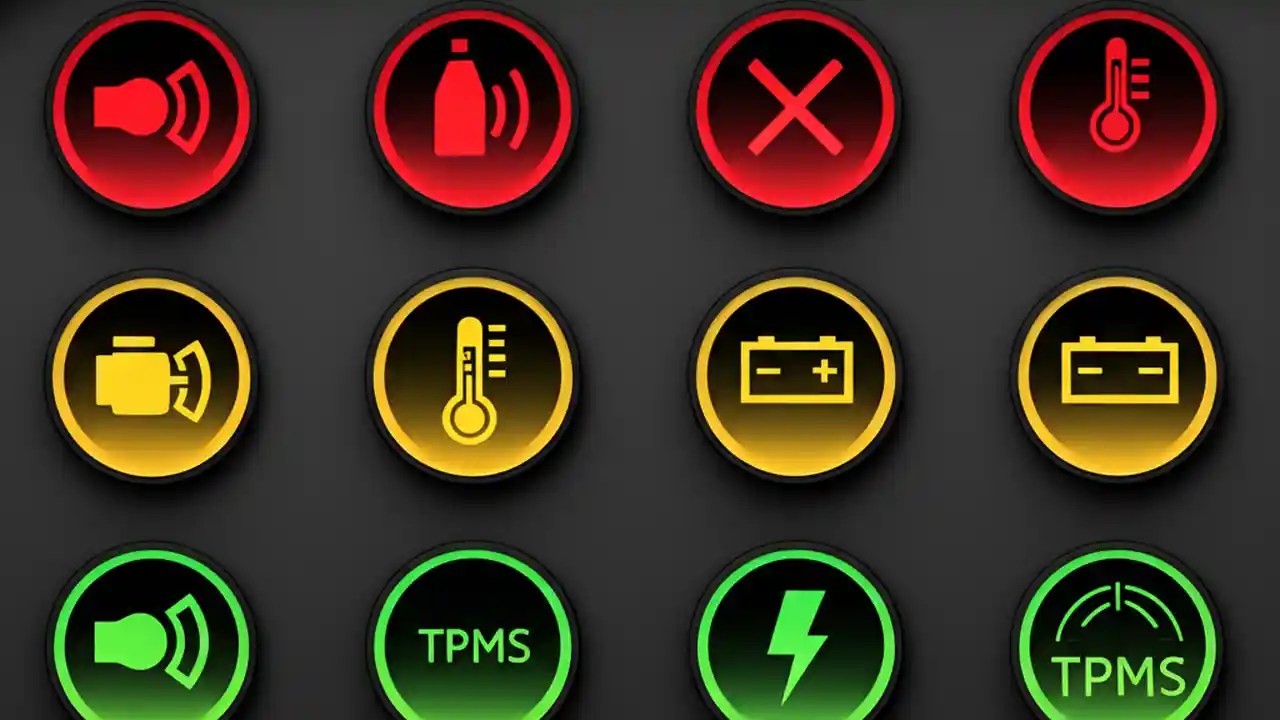 TPMS

TPMS