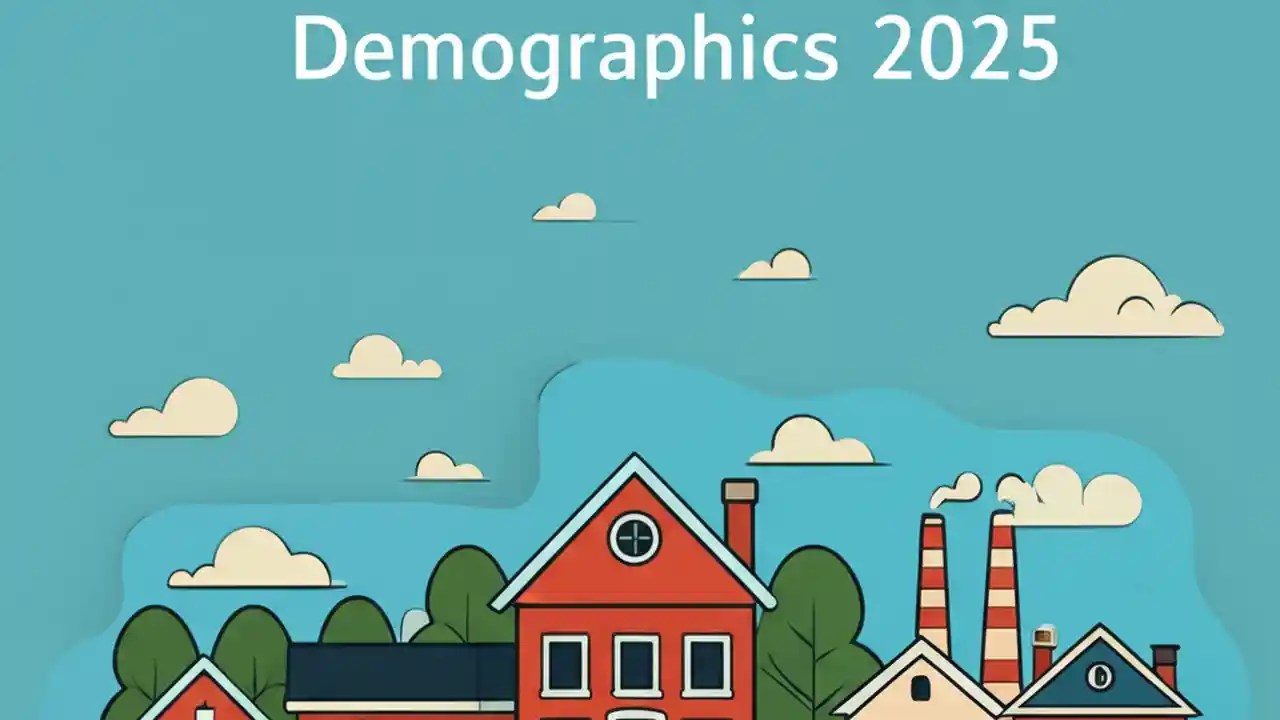 Demographics 2025