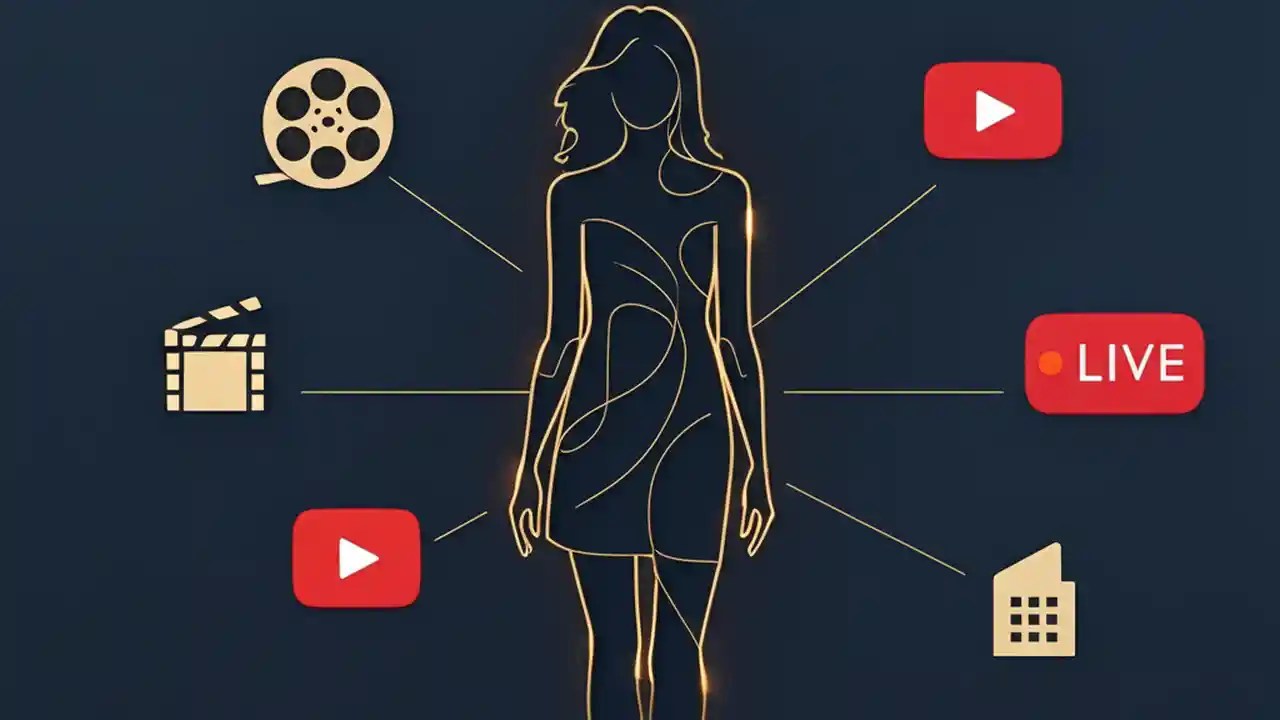 LIVE